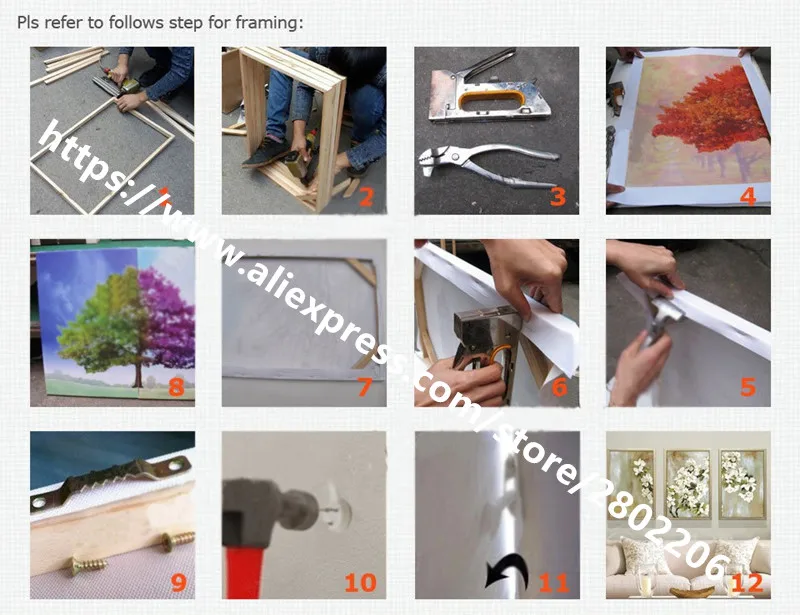 Pls refer to follows step for framing:

1 2 3 4

8 7 6 5

9 10 11 12

https://www.aliexpress.com/store/2802206