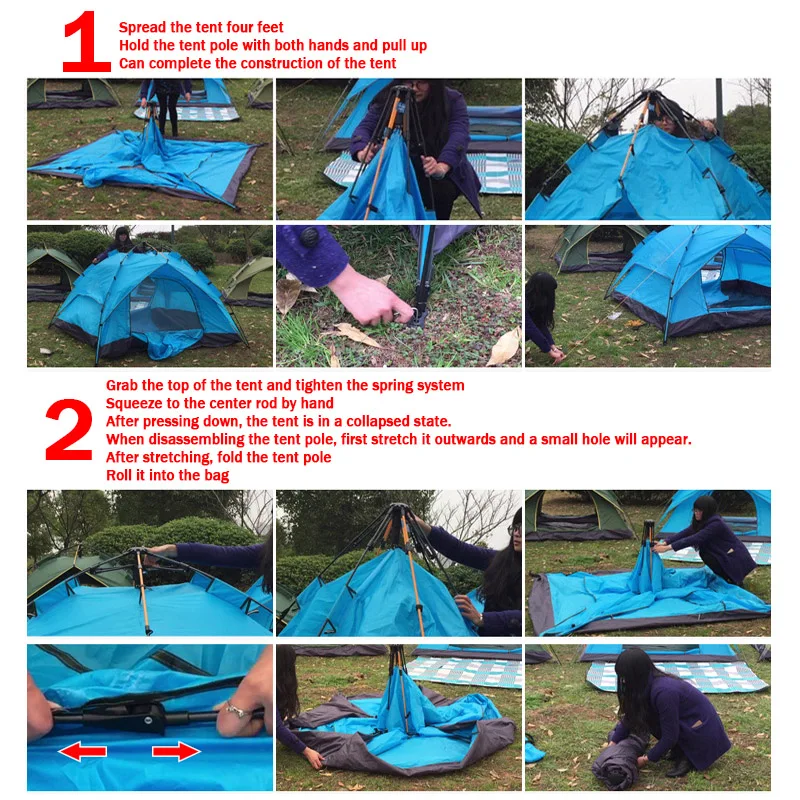 1

Spread the tent four feet
Hold the tent pole with both hands and pull up
Can complete the construction of the tent

2

Grab the top of the tent and tighten the spring system
Squeeze to the center rod by hand
After pressing down, the tent is in a collapsed state.
When disassembling the tent pole, first stretch it outwards and a small hole will appear.
After stretching, fold the tent pole
Roll it into the bag