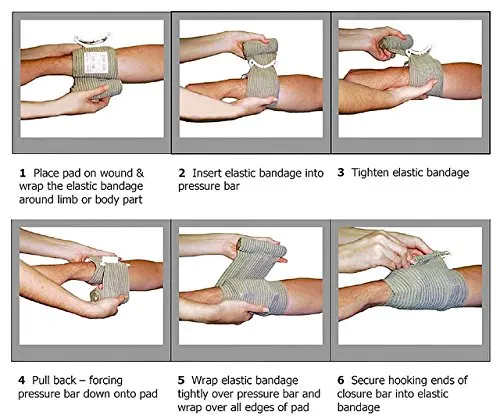 1 Place pad on wound & wrap the elastic bandage around limb or body part

2 Insert elastic bandage into pressure bar

3 Tighten elastic bandage

4 Pull back – forcing pressure bar down onto pad

5 Wrap elastic bandage tightly over pressure bar and wrap over all edges of pad

6 Secure hooking ends of closure bar into elastic bandage