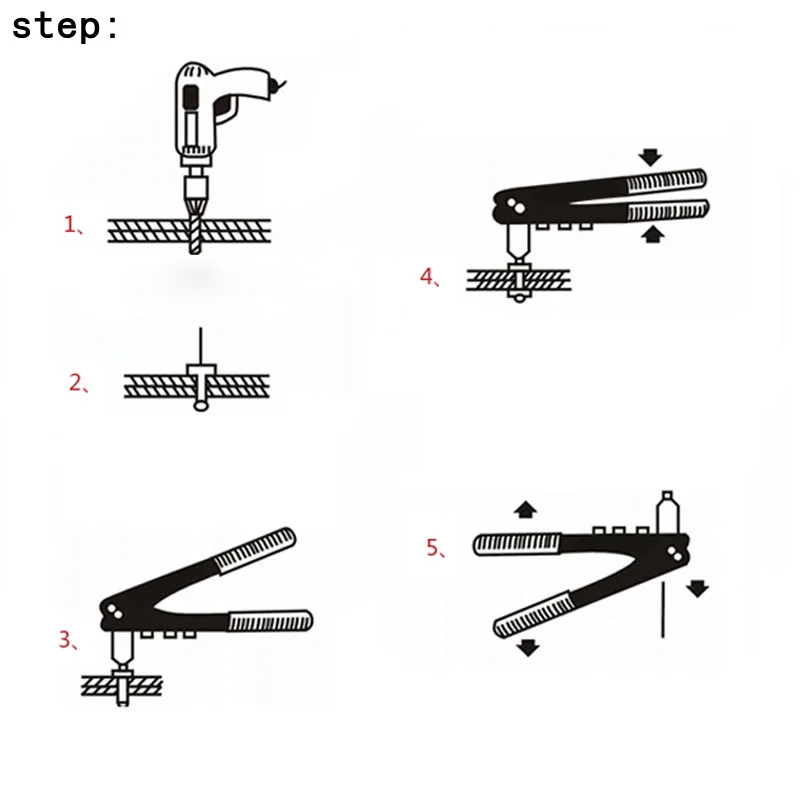 step:

1、

2、

3、

4、

5、