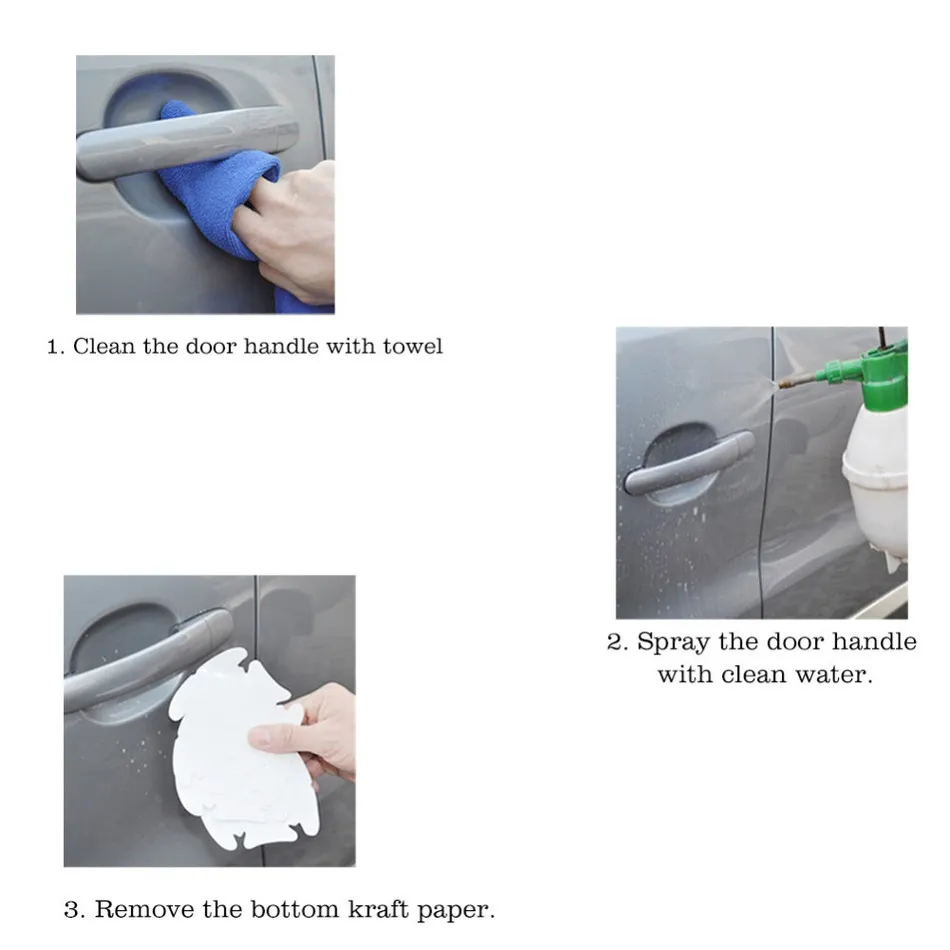 1. Clean the door handle with towel

2. Spray the door handle with clean water.

3. Remove the bottom kraft paper.