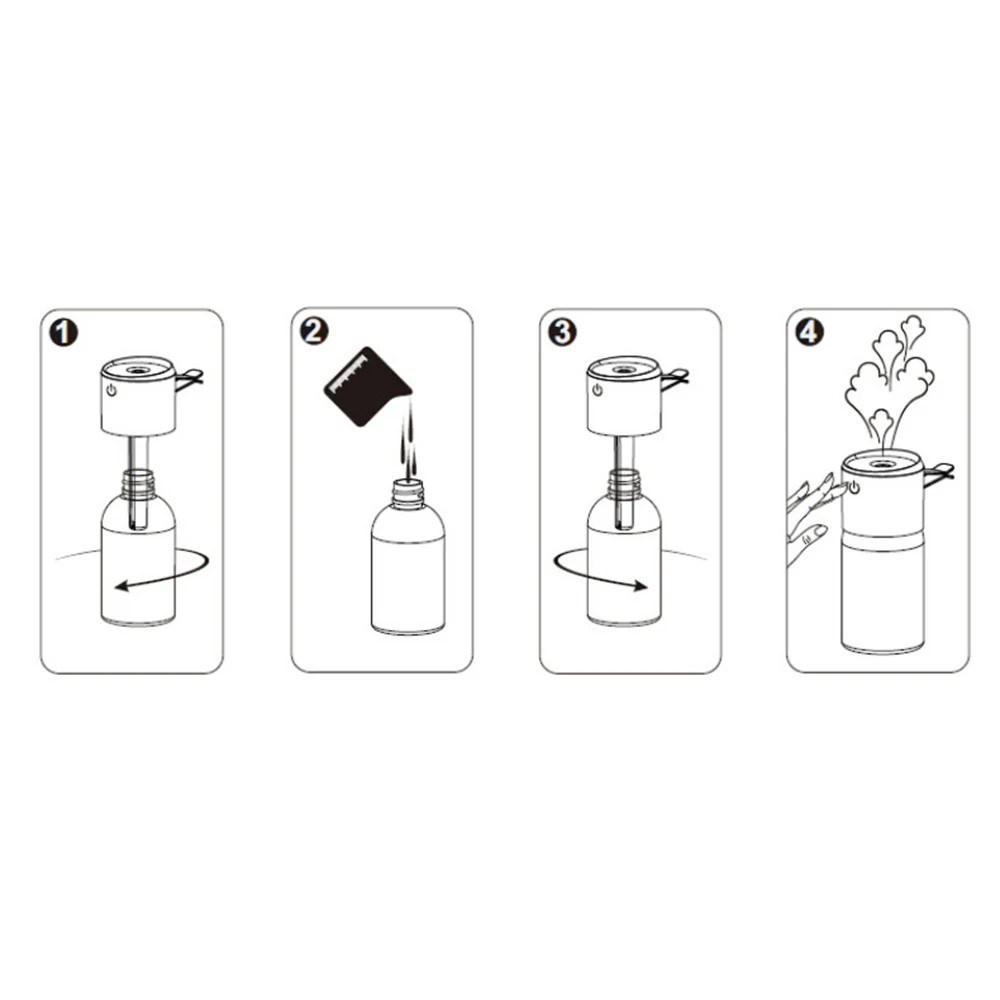 1

2

3

4