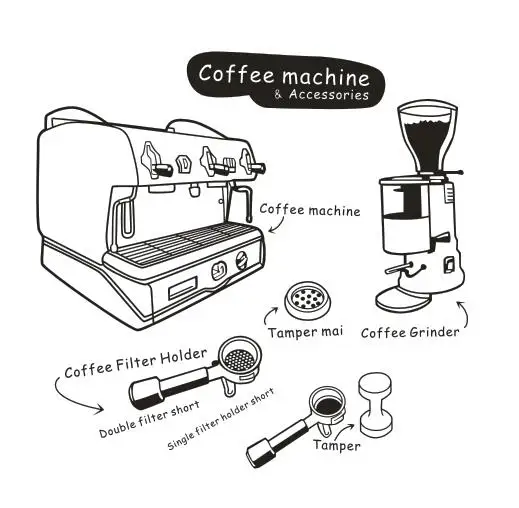 Coffee machine
& Accessories

Coffee machine

Tamper mai

Coffee Grinder

Coffee Filter Holder

Double filter short

Single filter holder short

Tamper