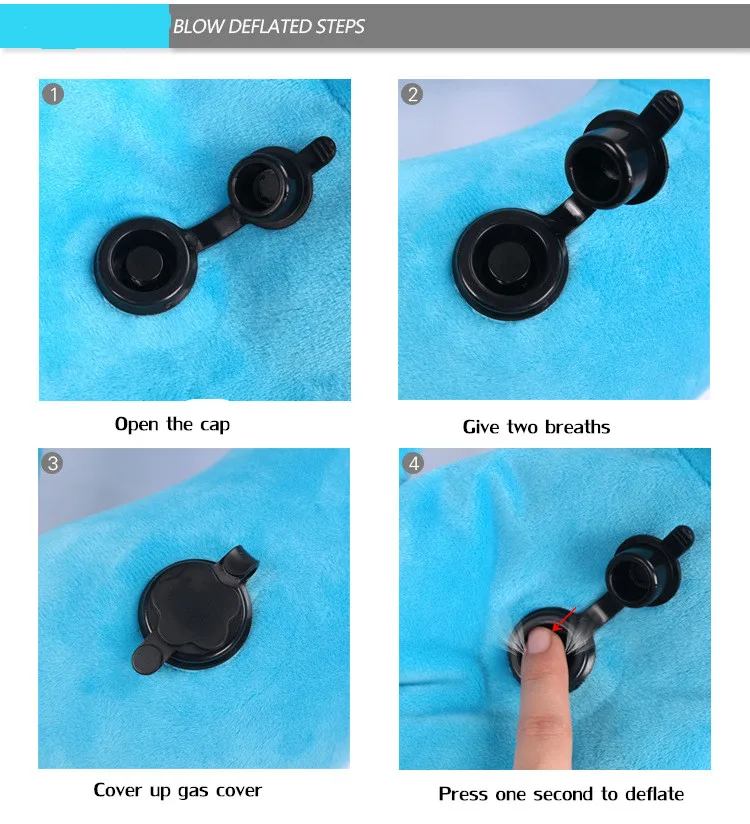 BLOW DEFLATED STEPS

1

Open the cap

2

Give two breaths

3

Cover up gas cover

4

Press one second to deflate