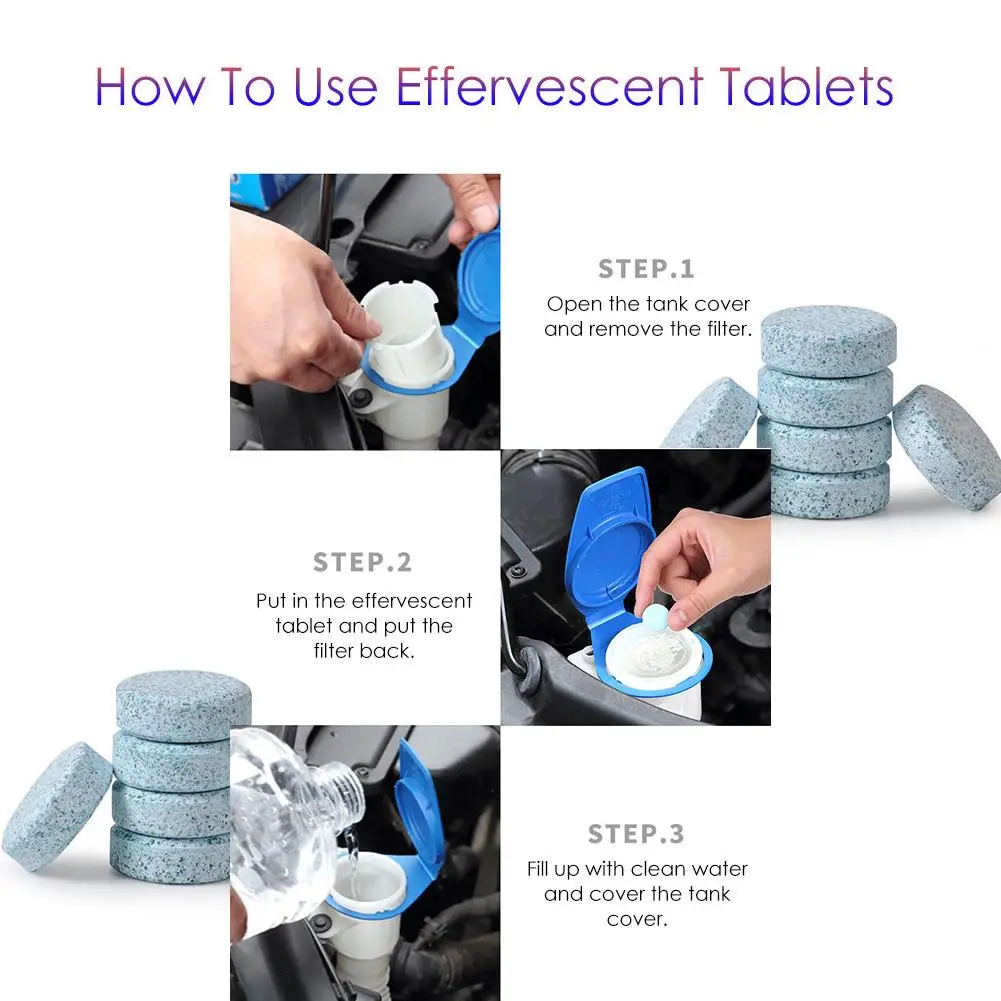 How To Use Effervescent Tablets

STEP.1
Open the tank cover and remove the filter.

STEP.2
Put in the effervescent tablet and put the filter back.

STEP.3
Fill up with clean water and cover the tank cover.