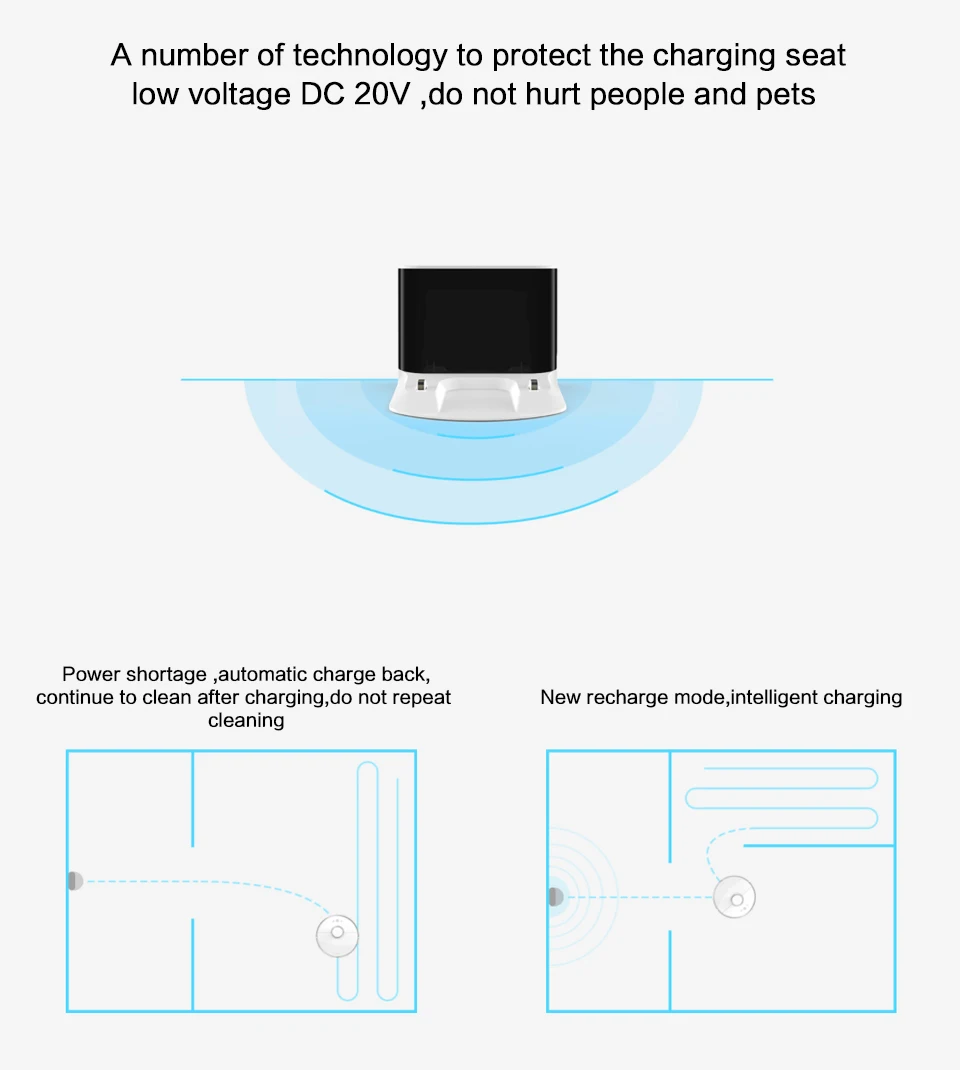 A number of technology to protect the charging seat
low voltage DC 20V ,do not hurt people and pets

Power shortage ,automatic charge back, continue to clean after charging,do not repeat cleaning

New recharge mode,intelligent charging