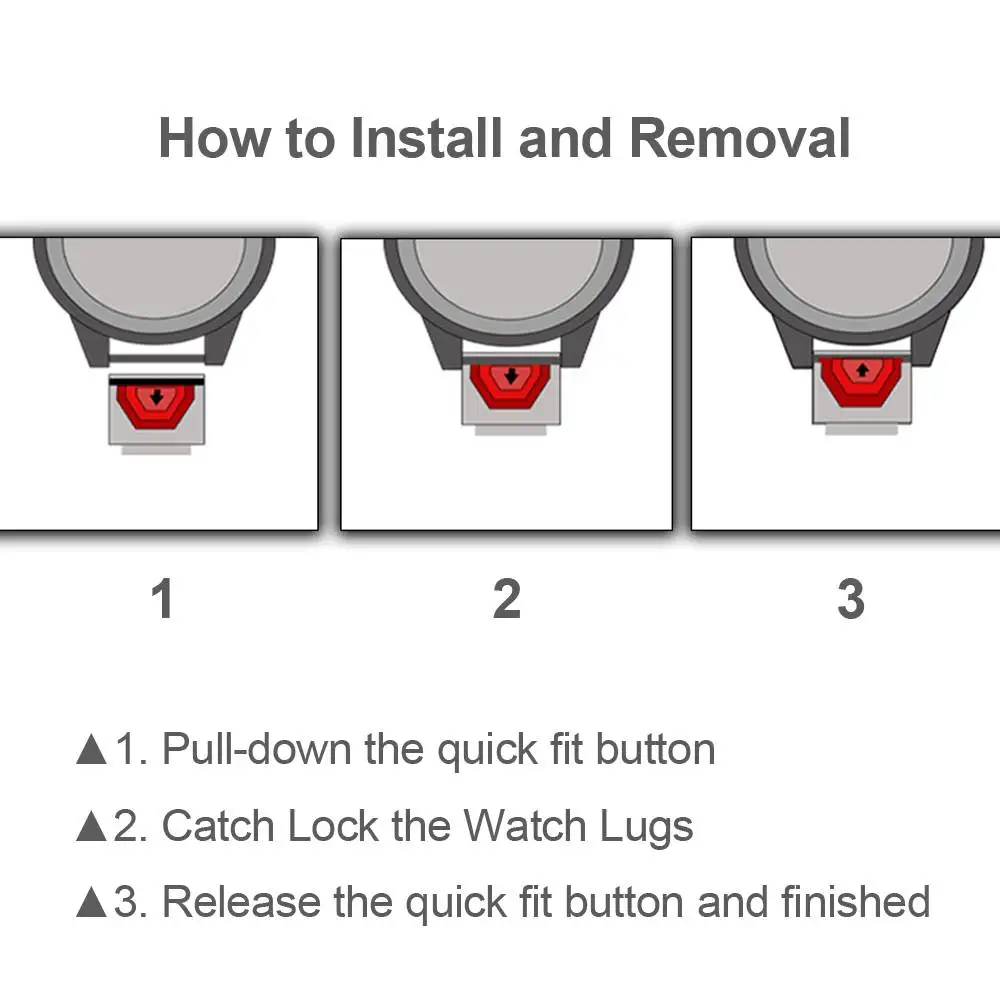 How to Install and Removal

1

2

3

▲1. Pull-down the quick fit button

▲2. Catch Lock the Watch Lugs

▲3. Release the quick fit button and finished