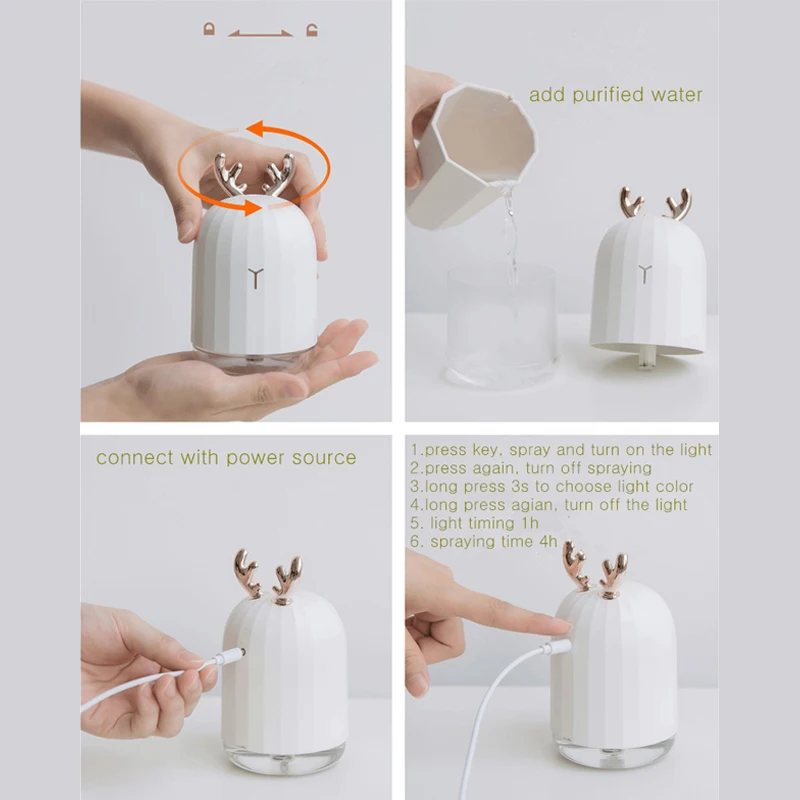 add purified water

connect with power source

1.press key, spray and turn on the light
2.press again, turn off spraying
3.long press 3s to choose light color
4.long press agian, turn off the light
5. light timing 1h
6. spraying time 4h