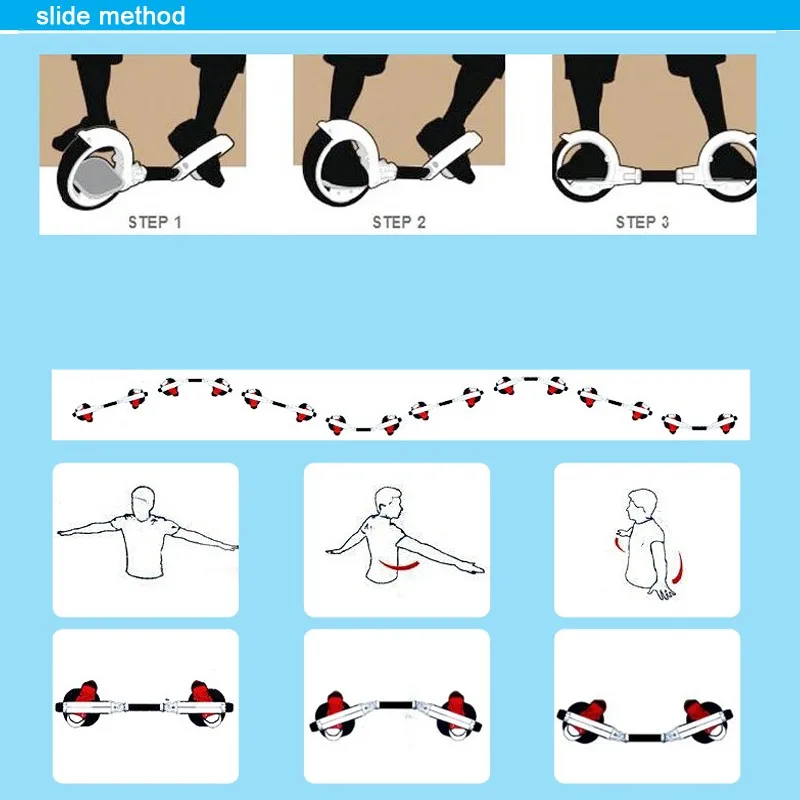 slide method

STEP 1

STEP 2

STEP 3