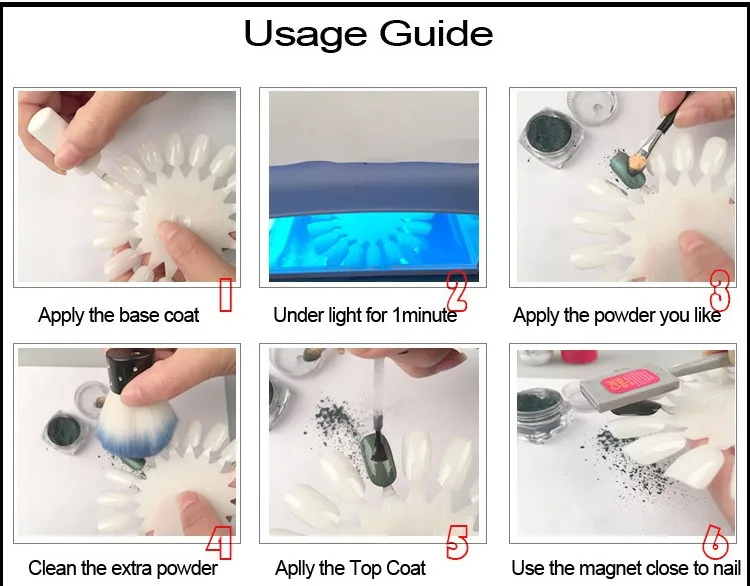 Usage Guide

1
Apply the base coat

2
Under light for 1minute

3
Apply the powder you like

4
Clean the extra powder

5
Aplly the Top Coat

6
Use the magnet close to nail