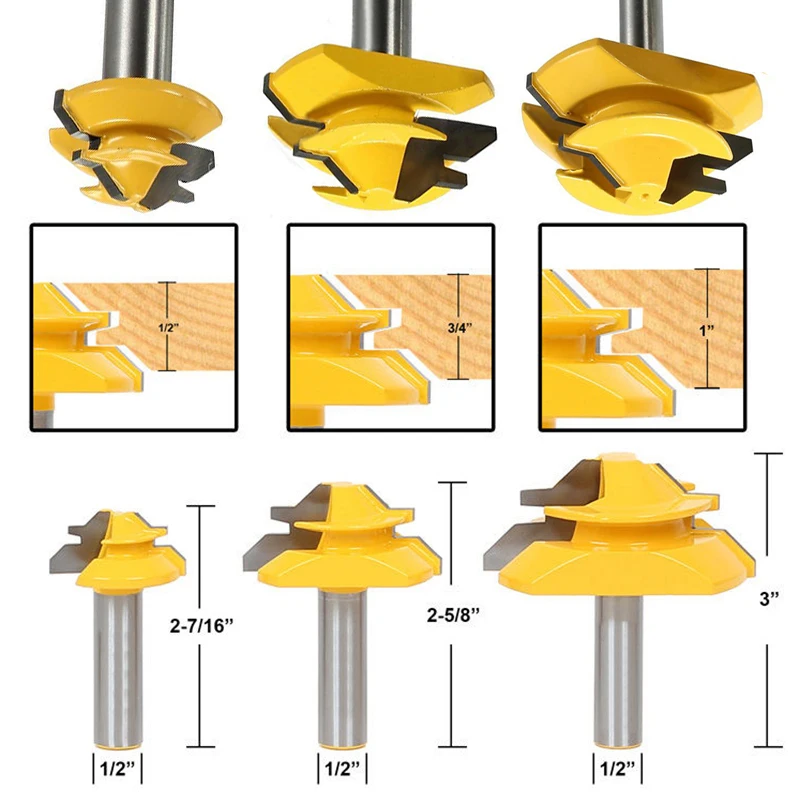 1/2"

3/4"

1"

2-7/16"

2-5/8"

3"

1/2"

1/2"

1/2"