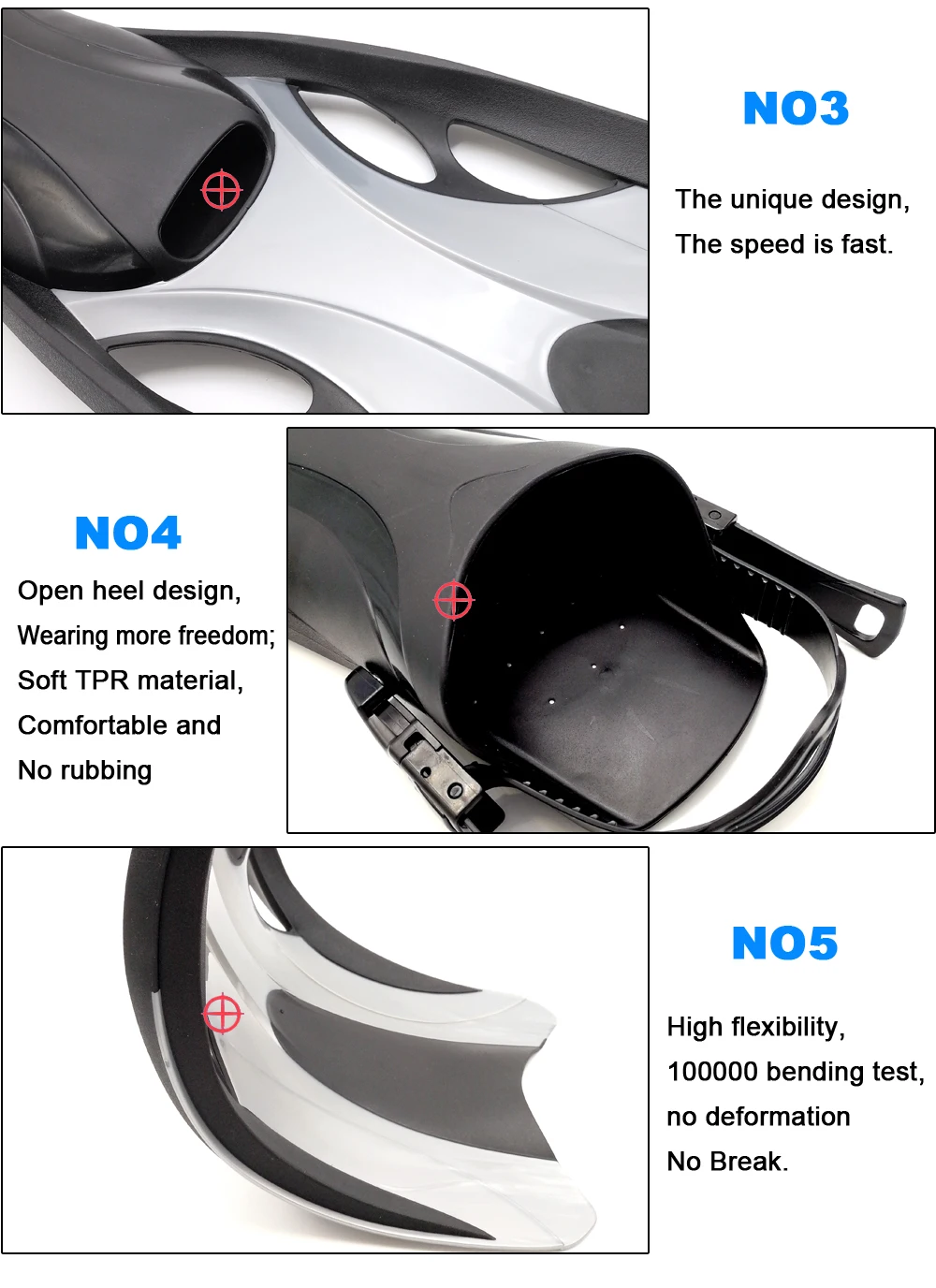 NO3

The unique design,
The speed is fast.

NO4

Open heel design,
Wearing more freedom;
Soft TPR material,
Comfortable and
No rubbing

NO5

High flexibility,
100000 bending test,
no deformation
No Break.