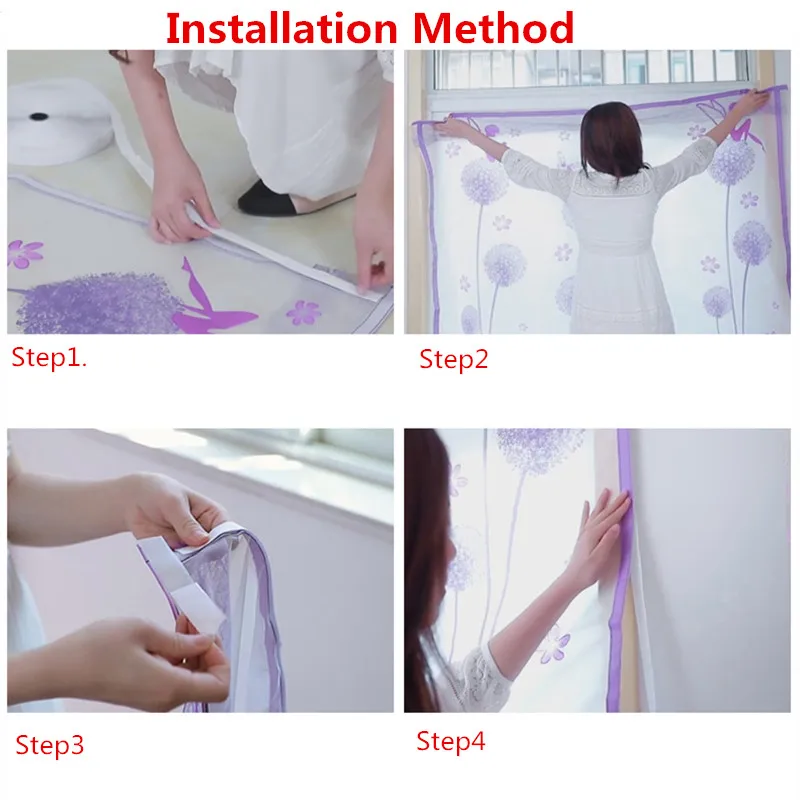 Installation Method

Step1.

Step2

Step3

Step4