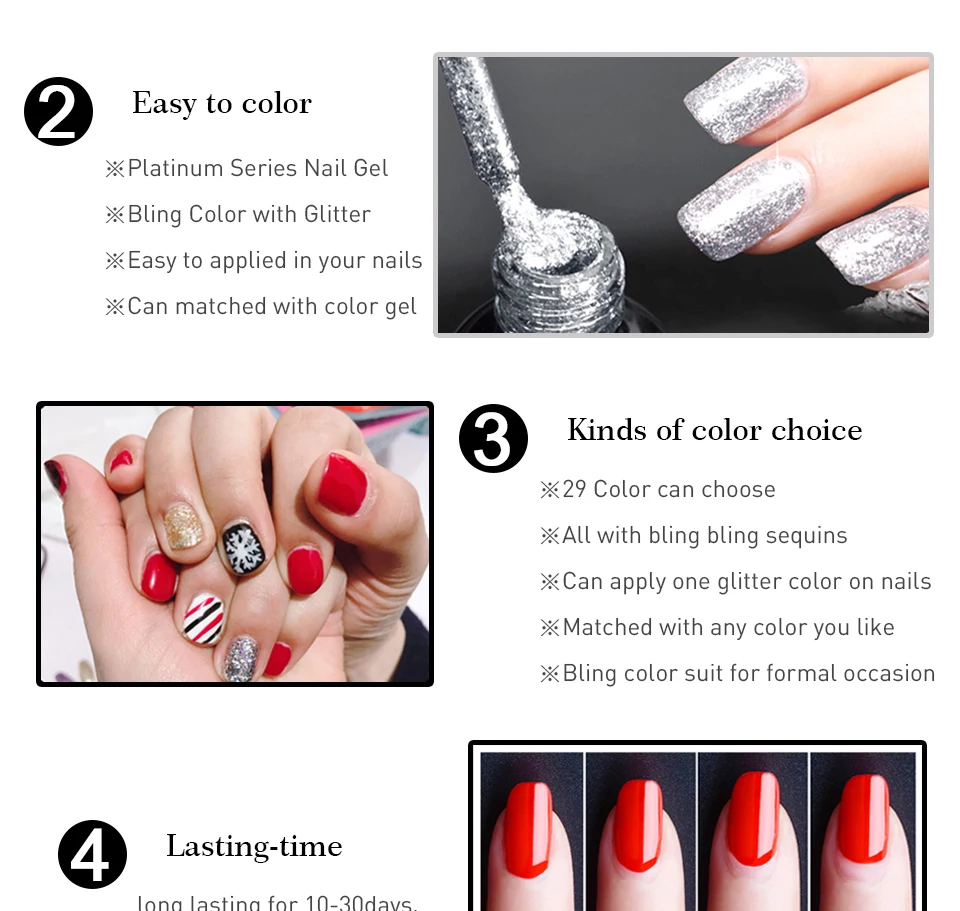 2 Easy to color

※Platinum Series Nail Gel

※Bling Color with Glitter

※Easy to applied in your nails

※Can matched with color gel

3 Kinds of color choice

※29 Color can choose

※All with bling bling sequins

※Can apply one glitter color on nails

※Matched with any color you like

※Bling color suit for formal occasion

4 Lasting-time

long lasting for 10-30days.