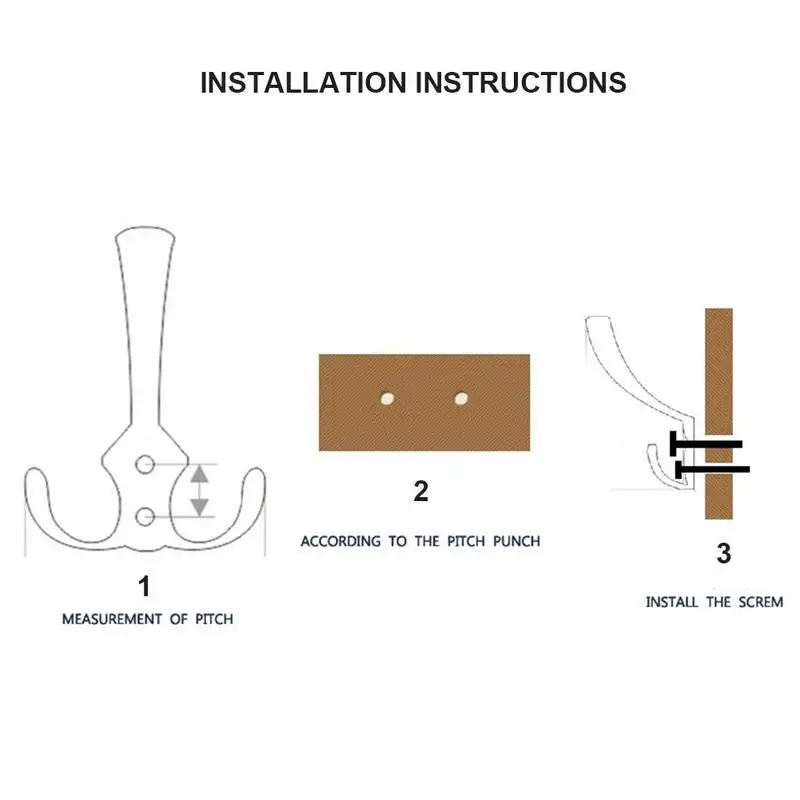 INSTALLATION INSTRUCTIONS

1
MEASUREMENT OF PITCH

2
ACCORDING TO THE PITCH PUNCH

3
INSTALL THE SCREM