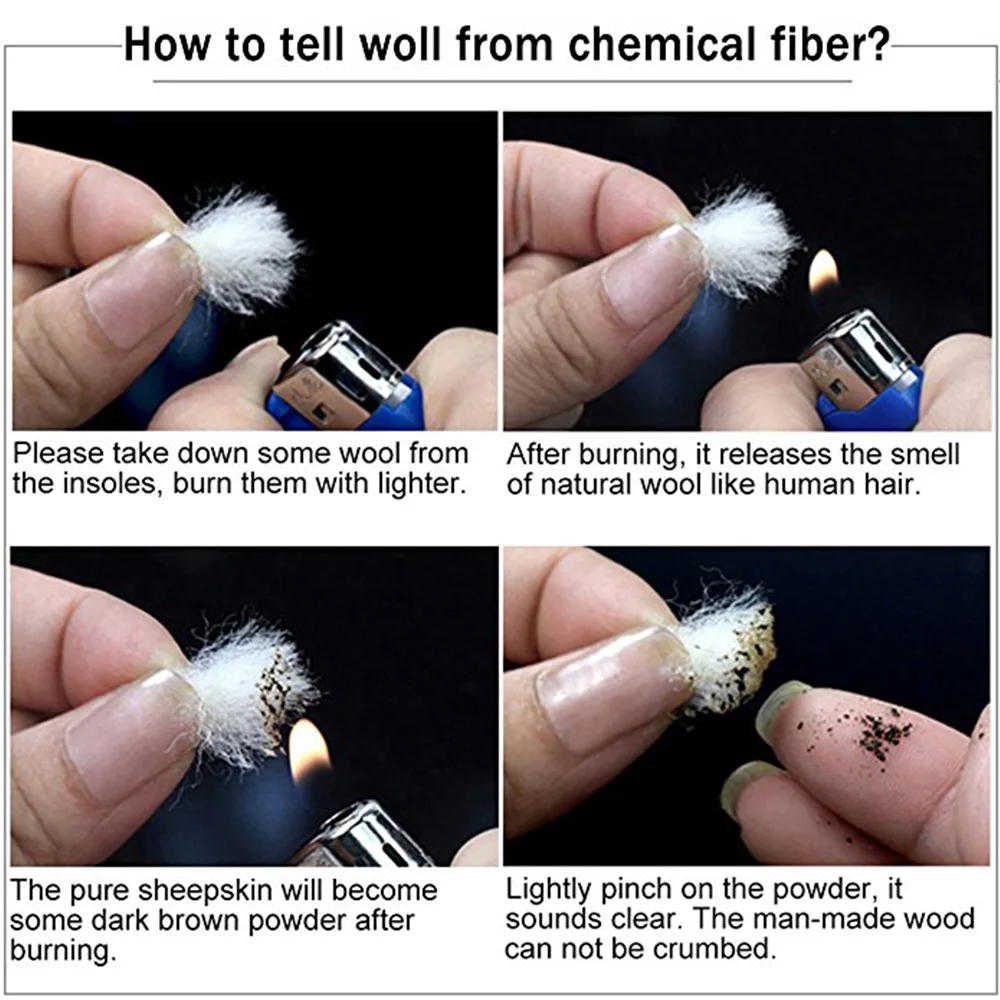 How to tell woll from chemical fiber?

Please take down some wool from the insoles, burn them with lighter.

After burning, it releases the smell of natural wool like human hair.

The pure sheepskin will become some dark brown powder after burning.

Lightly pinch on the powder, it sounds clear. The man-made wood can not be crumbed.