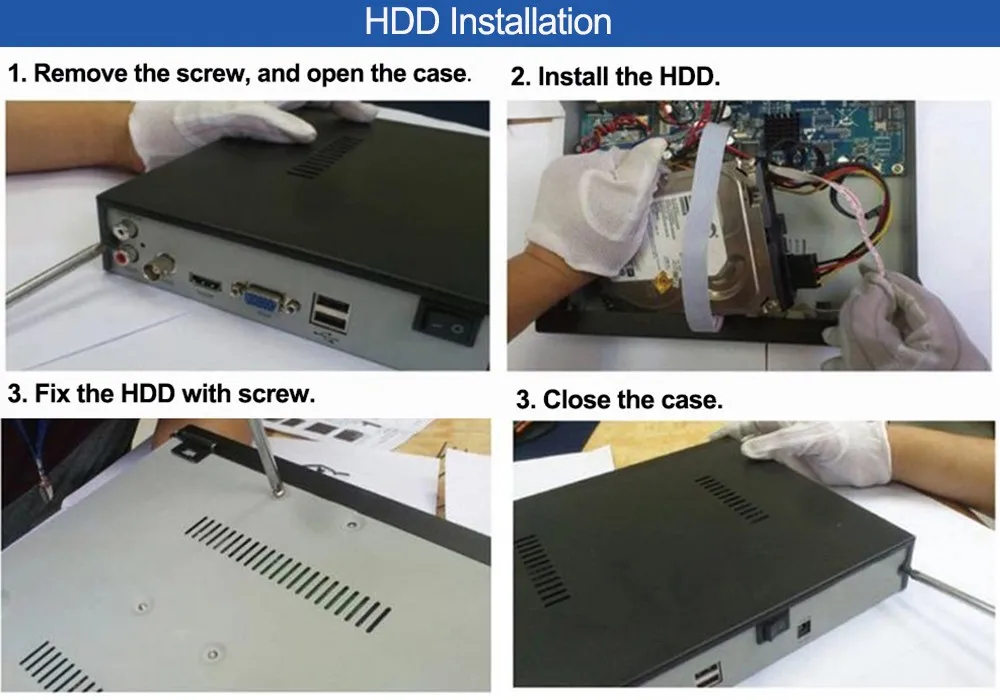 HDD Installation

1. Remove the screw, and open the case.

2. Install the HDD.

3. Fix the HDD with screw.

3. Close the case.