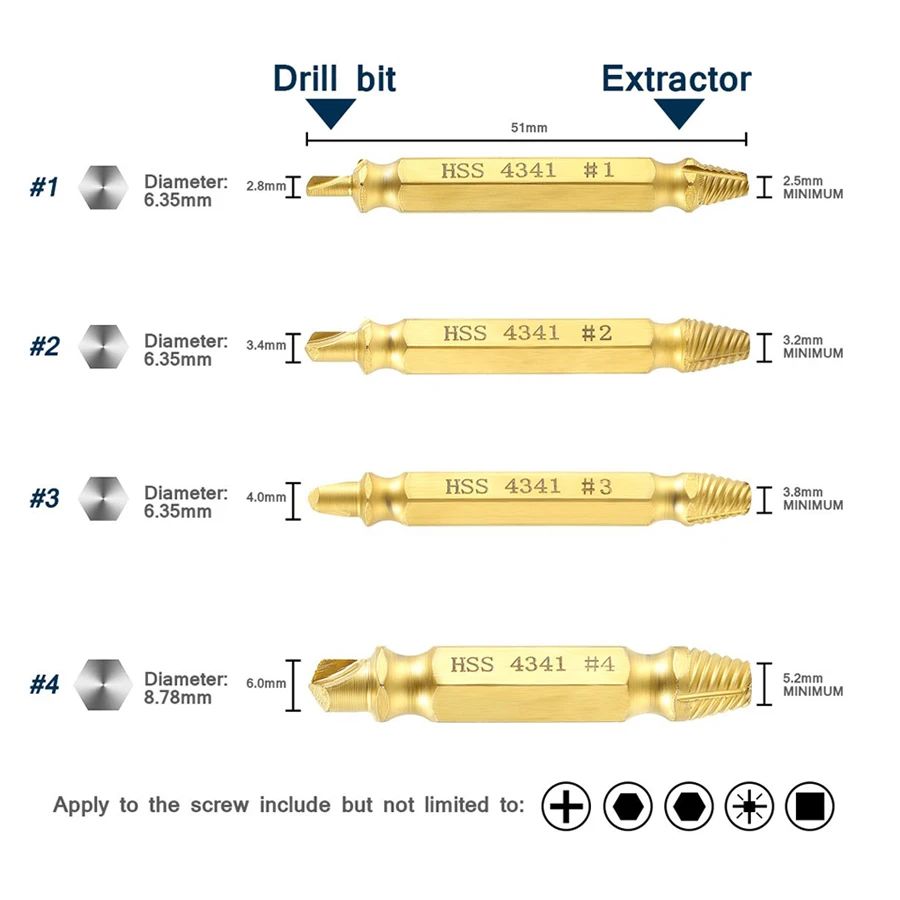 Drill bit

Extractor

51mm

#1 Diameter: 6.35mm 2.8mm HSS 4341 #1 2.5mm MINIMUM

#2 Diameter: 6.35mm 3.4mm HSS 4341 #2 3.2mm MINIMUM

#3 Diameter: 6.35mm 4.0mm HSS 4341 #3 3.8mm MINIMUM

#4 Diameter: 8.78mm 6.0mm HSS 4341 #4 5.2mm MINIMUM

Apply to the screw include but not limited to: