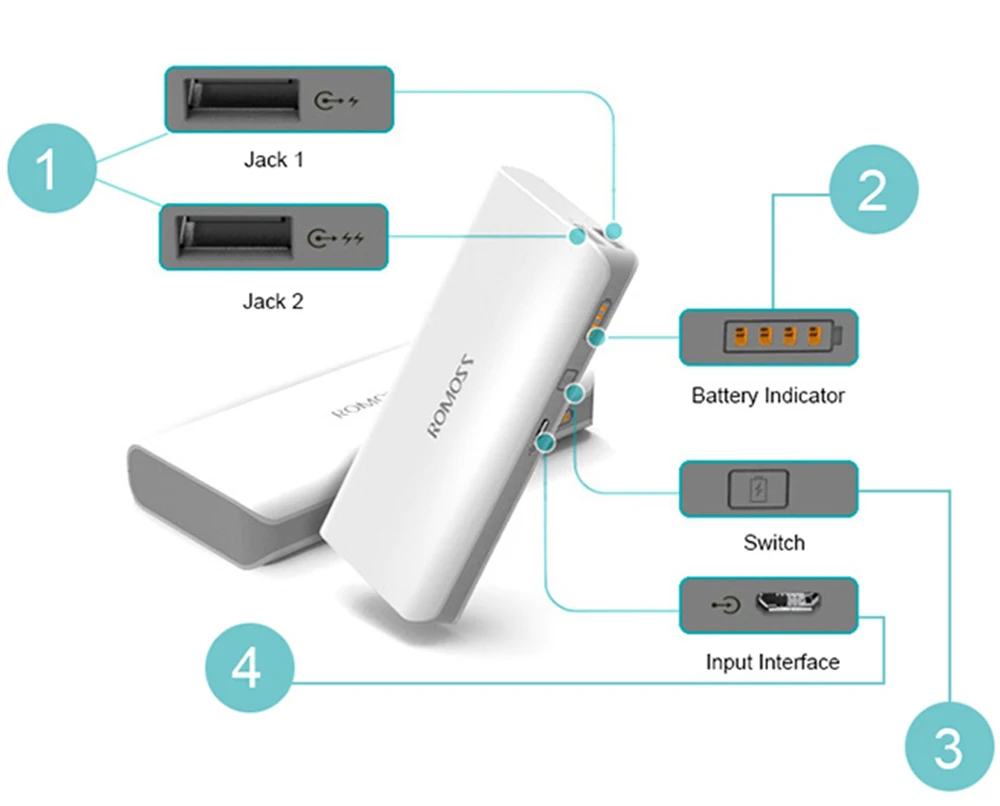 1

Jack 1

Jack 2

2

Battery Indicator

ROMOSS

ROMOSS

Switch

Input Interface

4

3