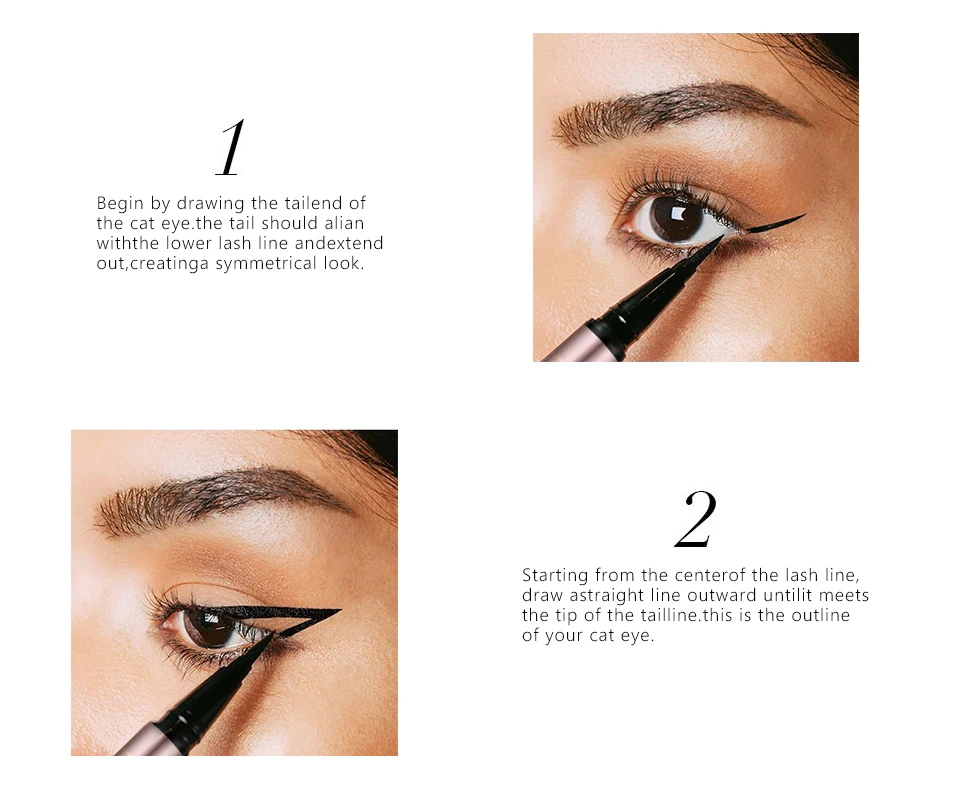 1

Begin by drawing the tailend of the cat eye.the tail should alian withthe lower lash line andextend out,creatinga symmetrical look.

2

Starting from the centerof the lash line, draw astraight line outward untilit meets the tip of the tailline.this is the outline of your cat eye.