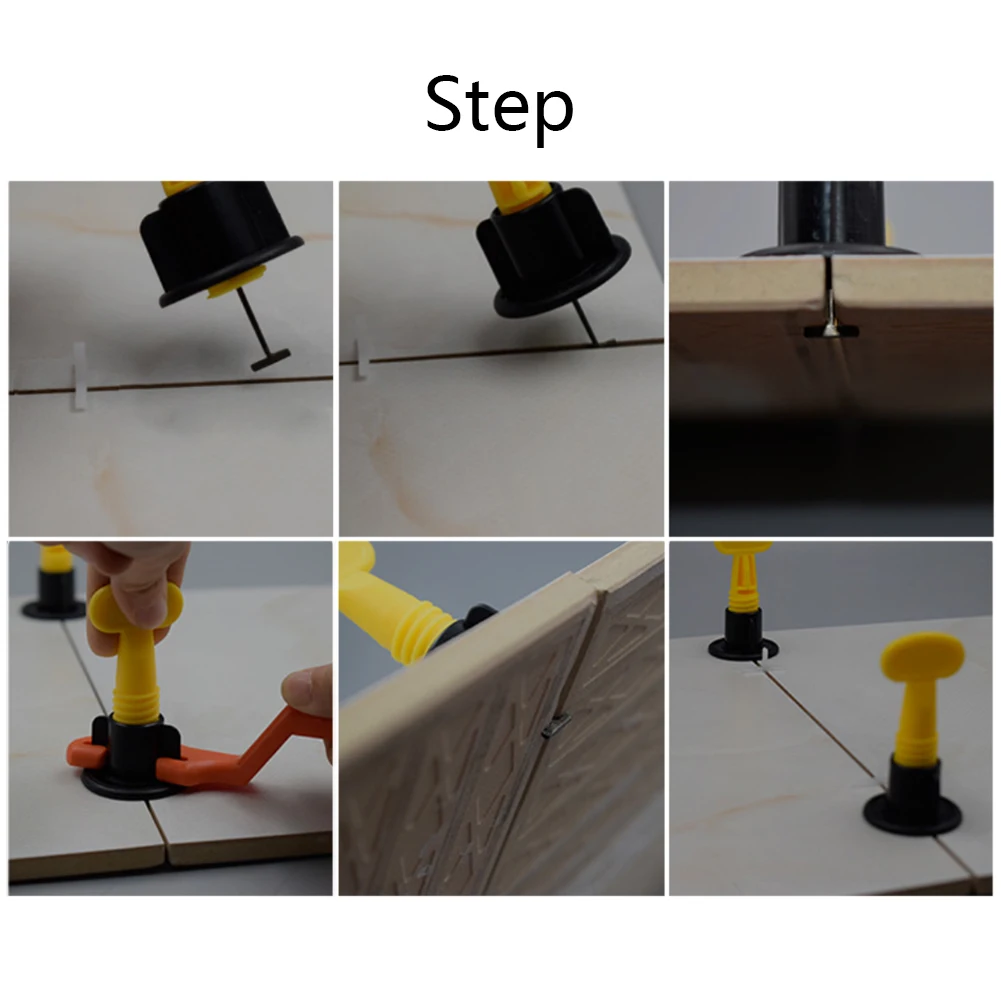 Step