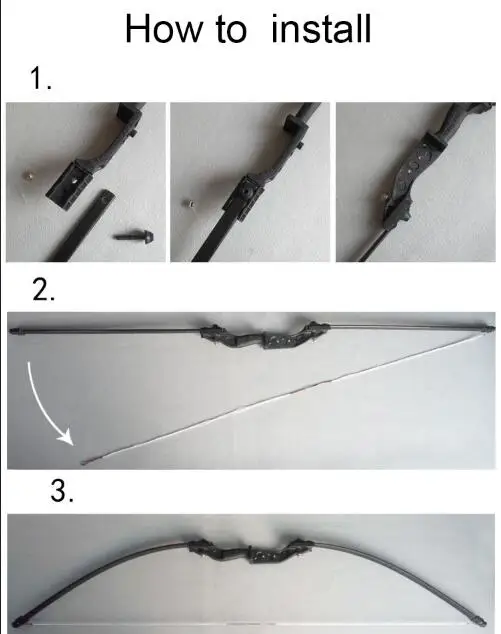 How to install

1.

2.

3.