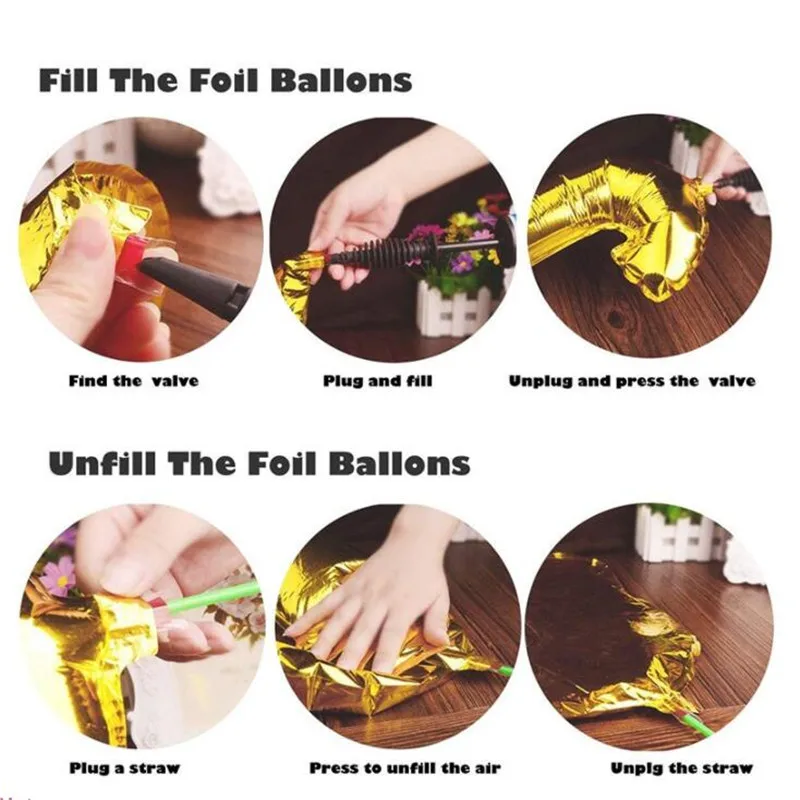 Fill The Foil Ballons

Find the valve

Plug and fill

Unplug and press the valve

Unfill The Foil Ballons

Plug a straw

Press to unfill the air

Unplg the straw