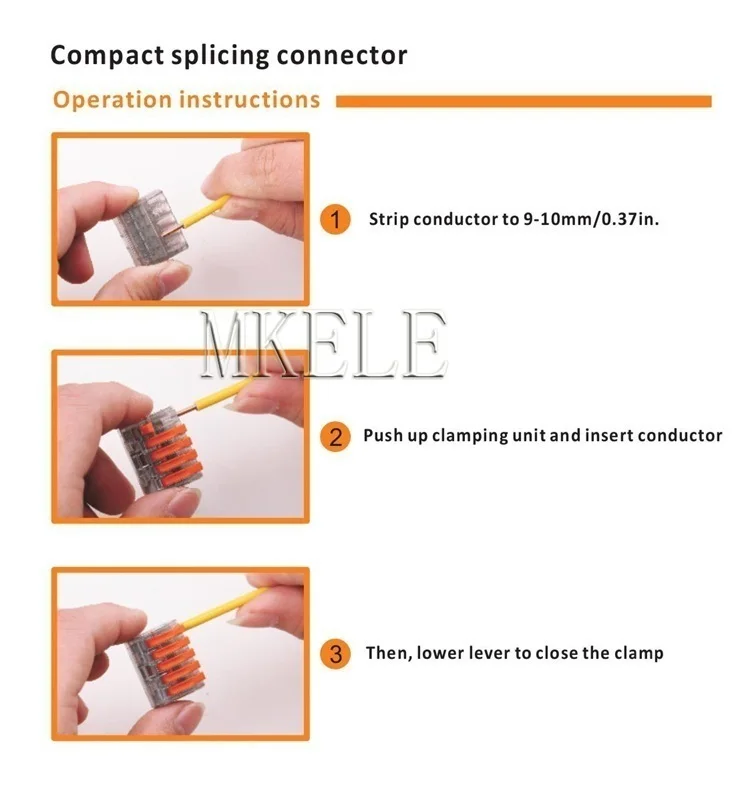 Compact splicing connector

Operation instructions

1 Strip conductor to 9-10mm/0.37in.

MKELE

2 Push up clamping unit and insert conductor

3 Then, lower lever to close the clamp