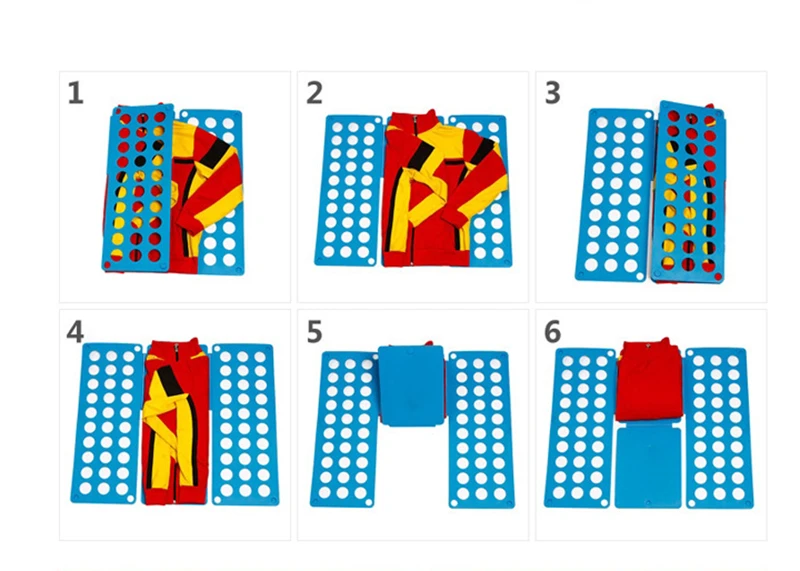 1

2

3

4

5

6