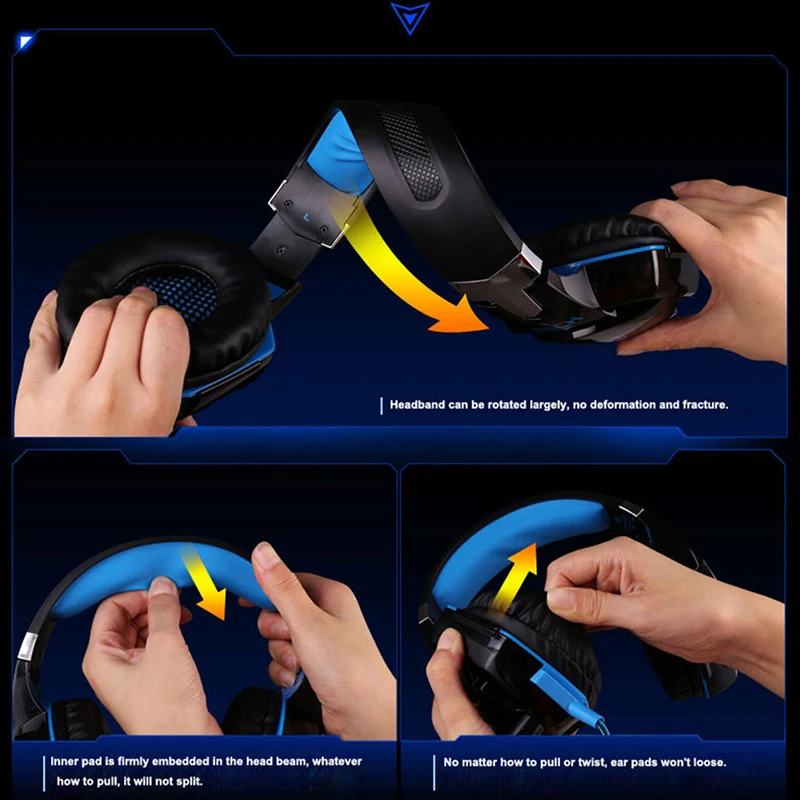 Headband can be rotated largely, no deformation and fracture.

Inner pad is firmly embedded in the head beam, whatever how to pull, it will not split.

No matter how to pull or twist, ear pads won't loose.