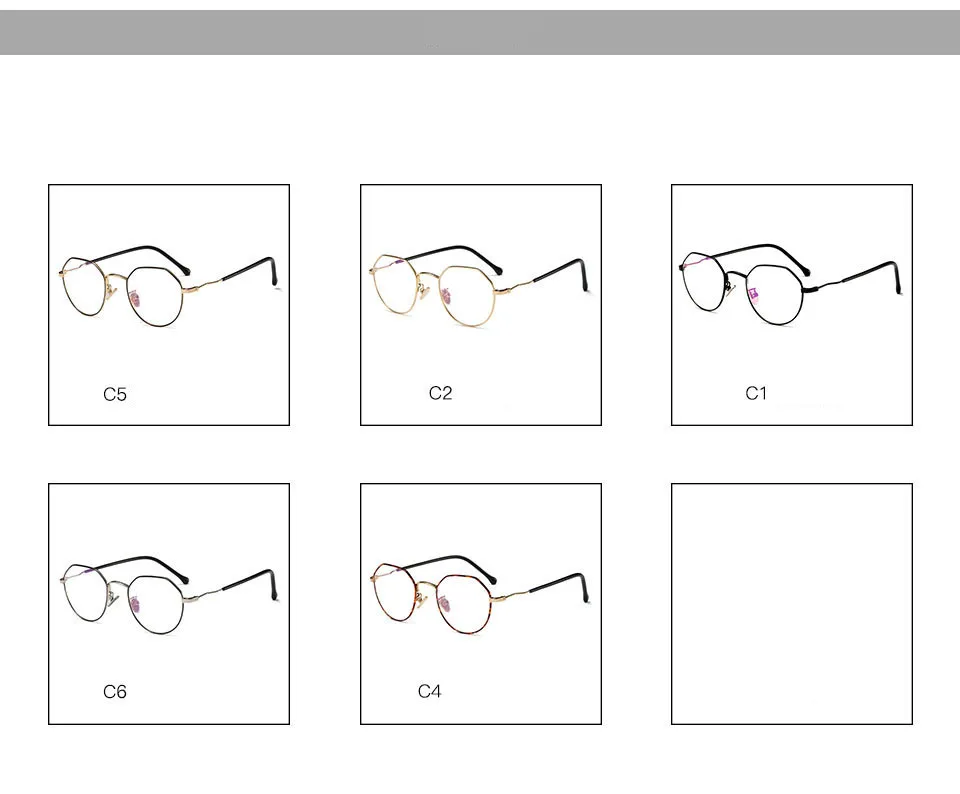 C5

C2

C1

C6

C4