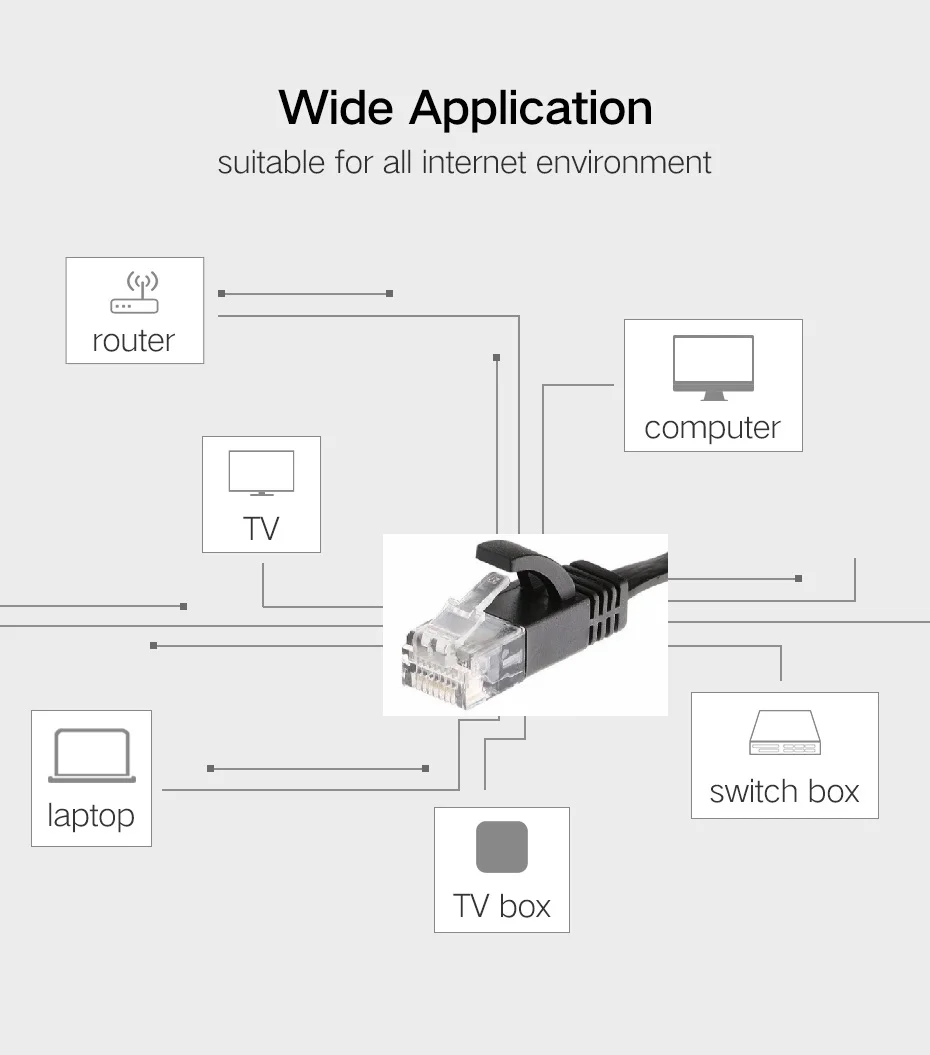 Wide Application
suitable for all internet environment

router

computer

TV

laptop

switch box

TV box