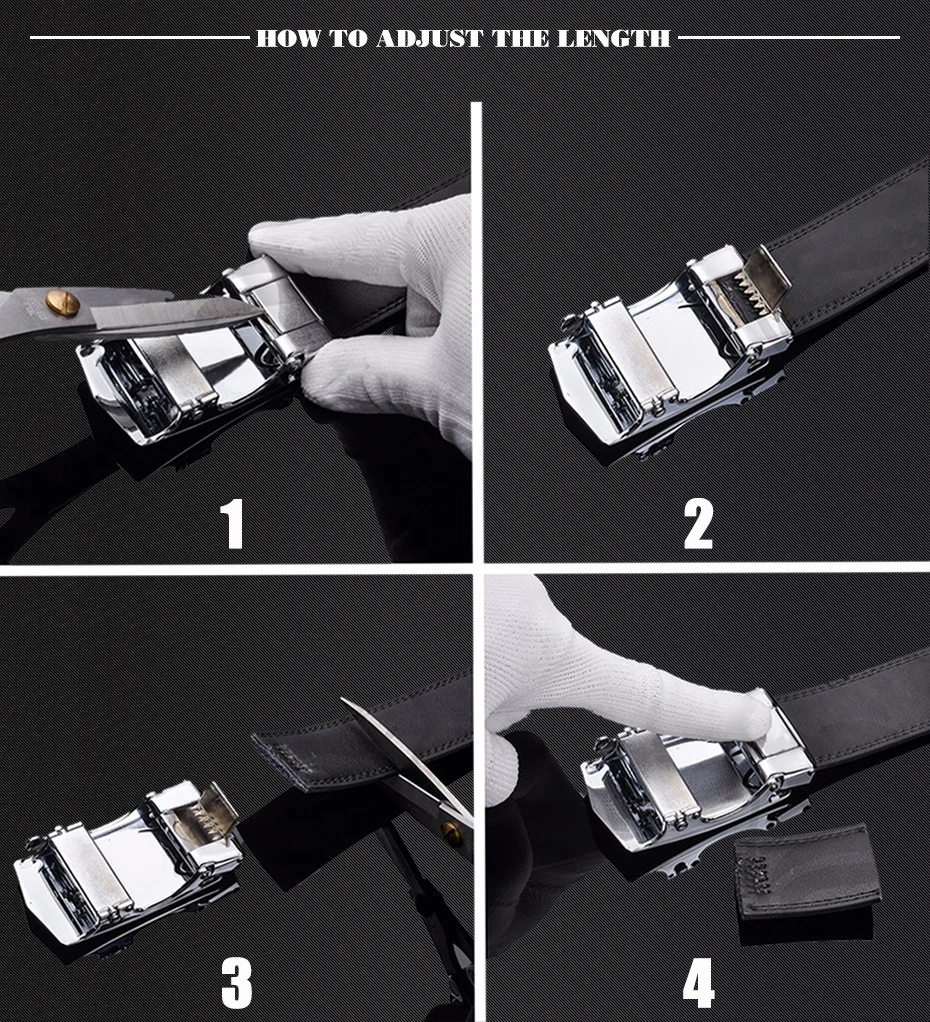 HOW TO ADJUST THE LENGTH

1

2

3

4