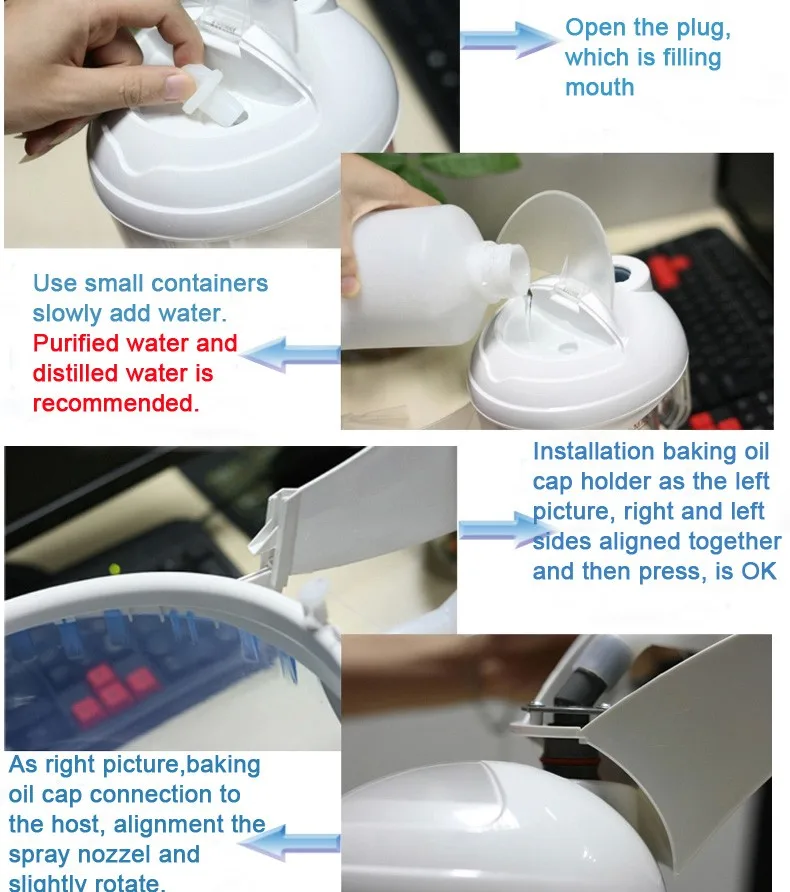 Open the plug, which is filling mouth

Use small containers slowly add water.
Purified water and distilled water is recommended.

Installation baking oil cap holder as the left picture, right and left sides aligned together and then press, is OK

As right picture,baking oil cap connection to the host, alignment the spray nozzel and slightly rotate.