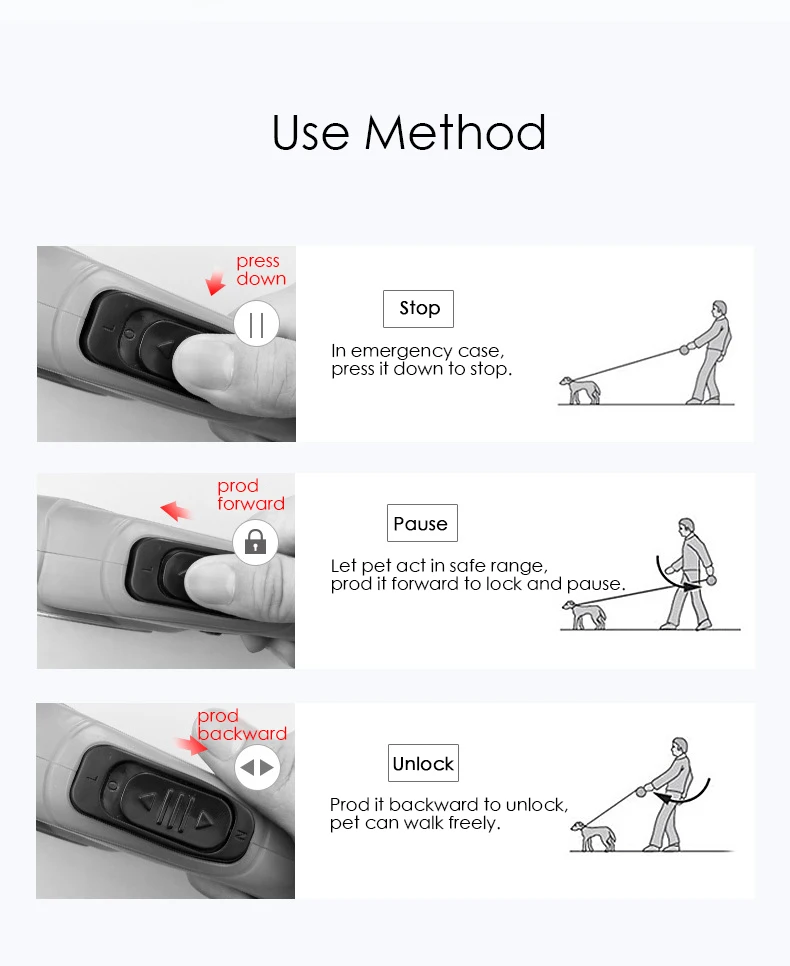 Use Method

press down

Stop

In emergency case, press it down to stop.

prod forward

Pause

Let pet act in safe range, prod it forward to lock and pause.

prod backward

Unlock

Prod it backward to unlock, pet can walk freely.