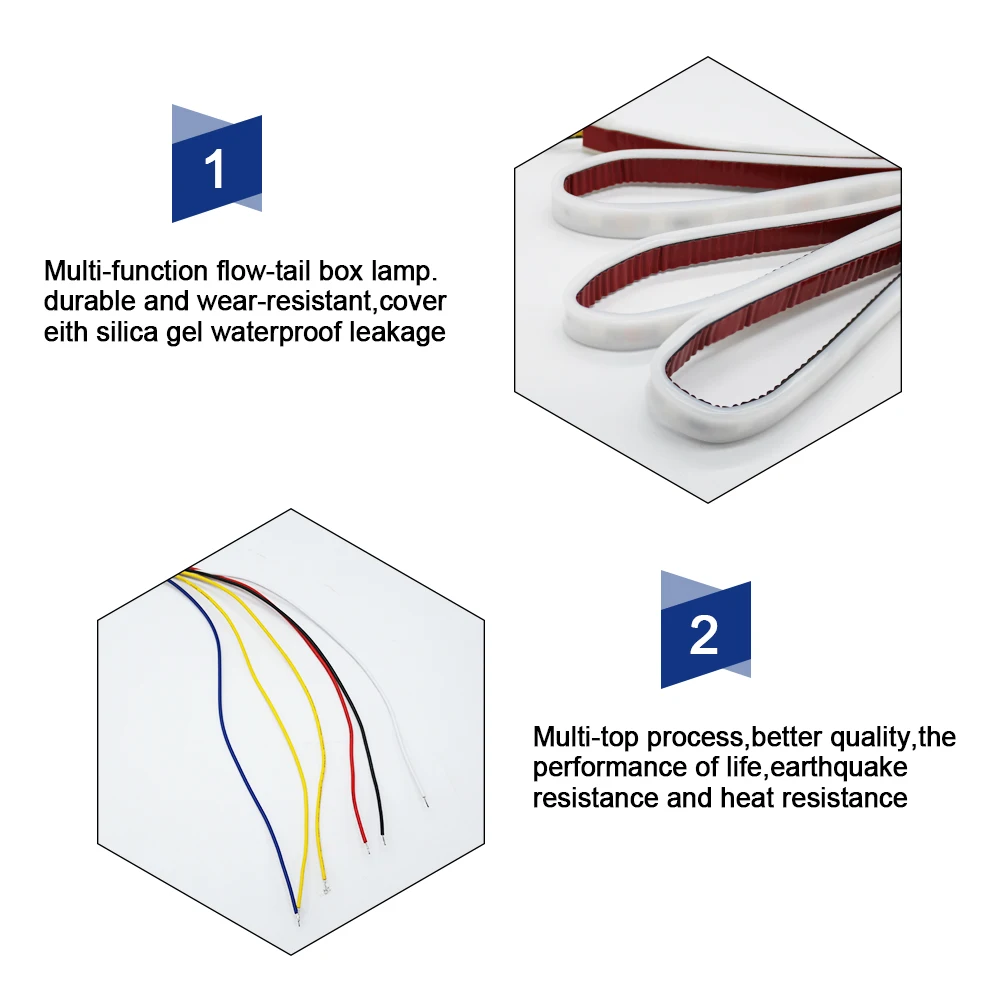 1

Multi-function flow-tail box lamp. durable and wear-resistant,cover eith silica gel waterproof leakage

2

Multi-top process,better quality,the performance of life,earthquake resistance and heat resistance