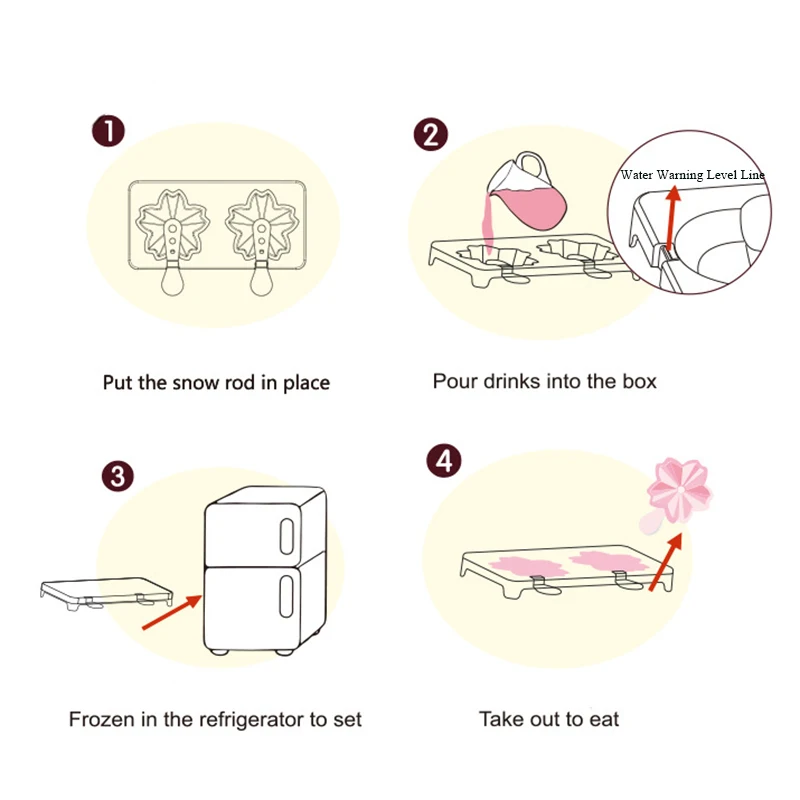 1

Put the snow rod in place

2

Water Warning Level Line

Pour drinks into the box

3

Frozen in the refrigerator to set

4

Take out to eat