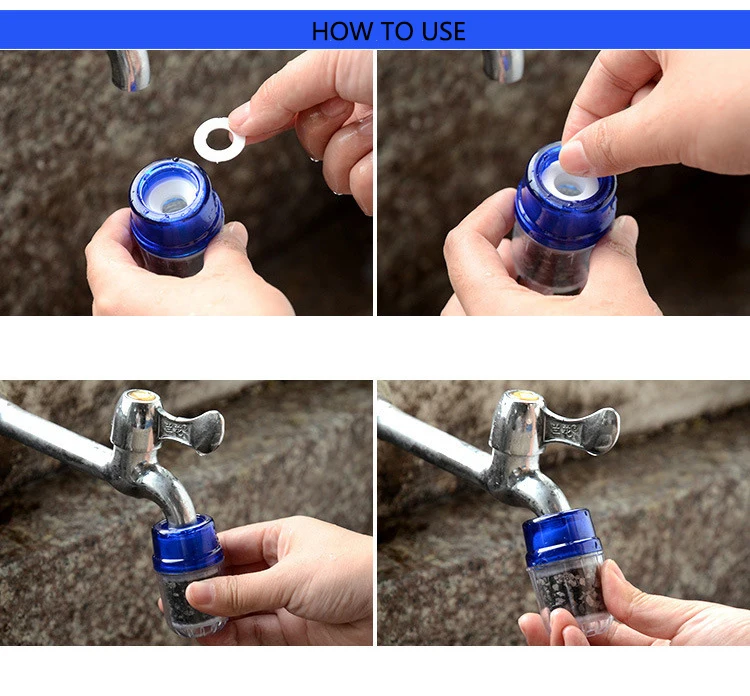 HOW TO USE