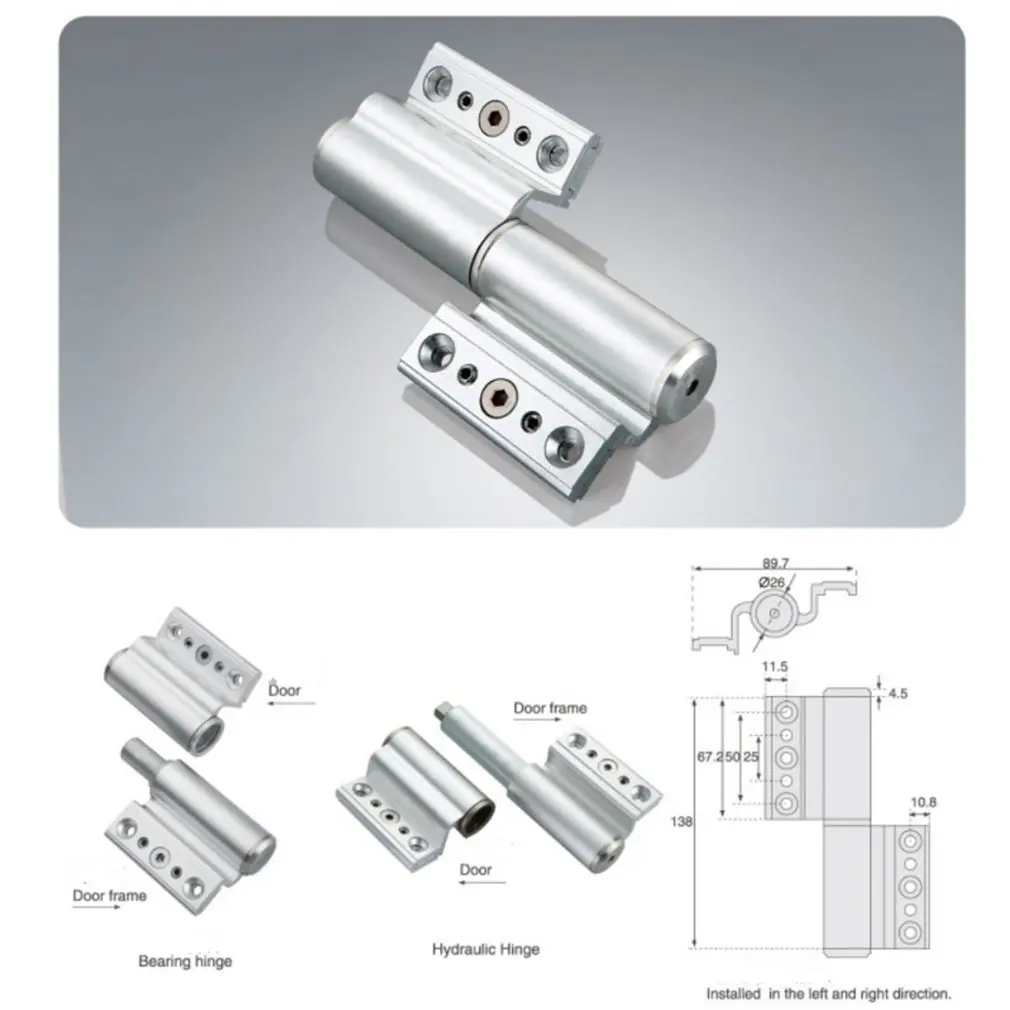 Door

Door frame

Bearing hinge

Door frame

Door

Hydraulic Hinge

89.7
Ø26
11.5
4.5
67.2
50
25
138
10.8

Installed in the left and right direction.