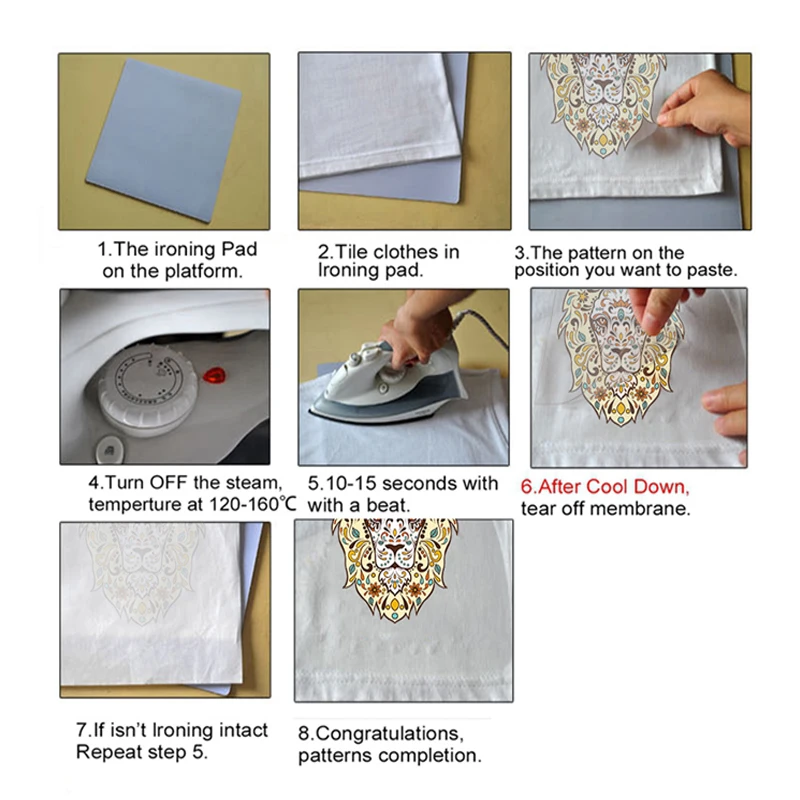 1.The ironing Pad on the platform.

2.Tile clothes in Ironing pad.

3.The pattern on the position you want to paste.

4.Turn OFF the steam, temperture at 120-160℃

5.10-15 seconds with with a beat.

6.After Cool Down, tear off membrane.

7.If isn't Ironing intact Repeat step 5.

8.Congratulations, patterns completion.