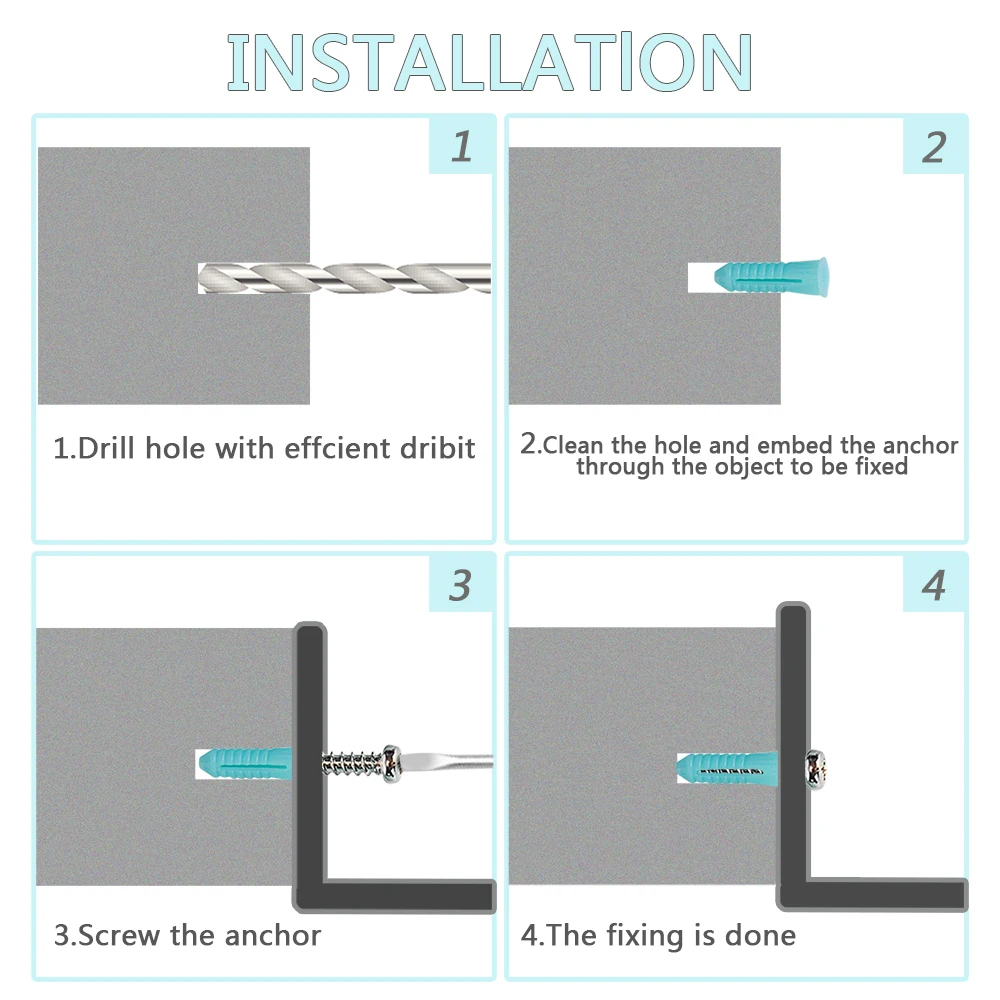 INSTALLATION

1

1.Drill hole with effcient dribit

2

2.Clean the hole and embed the anchor through the object to be fixed

3

3.Screw the anchor

4

4.The fixing is done