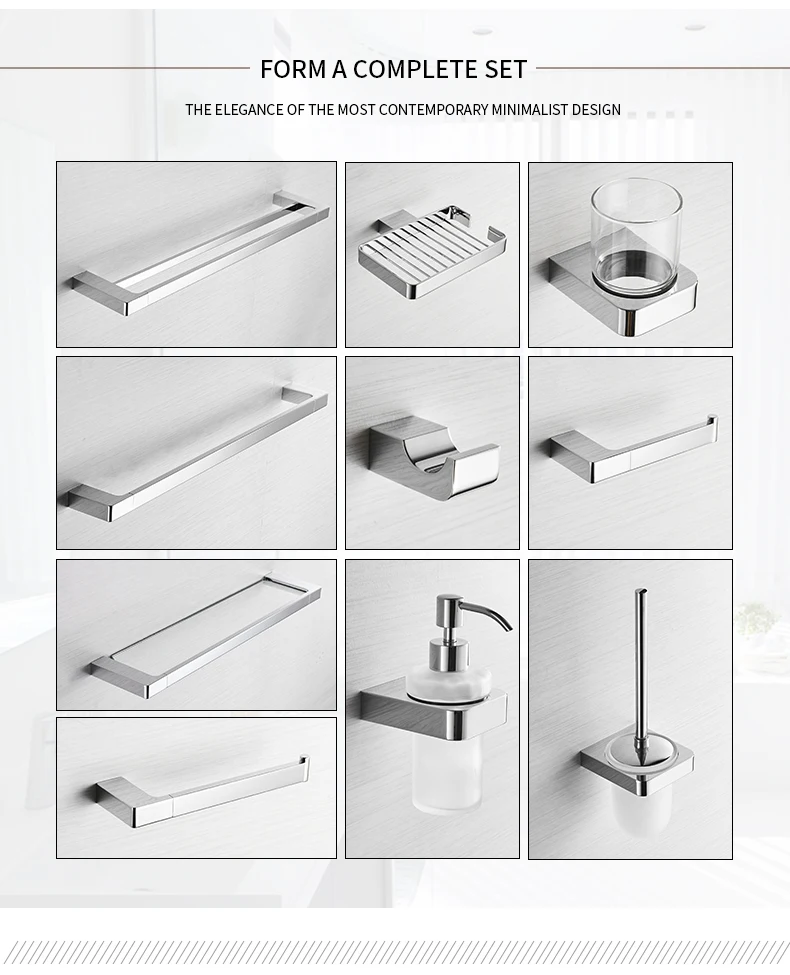 FORM A COMPLETE SET

THE ELEGANCE OF THE MOST CONTEMPORARY MINIMALIST DESIGN