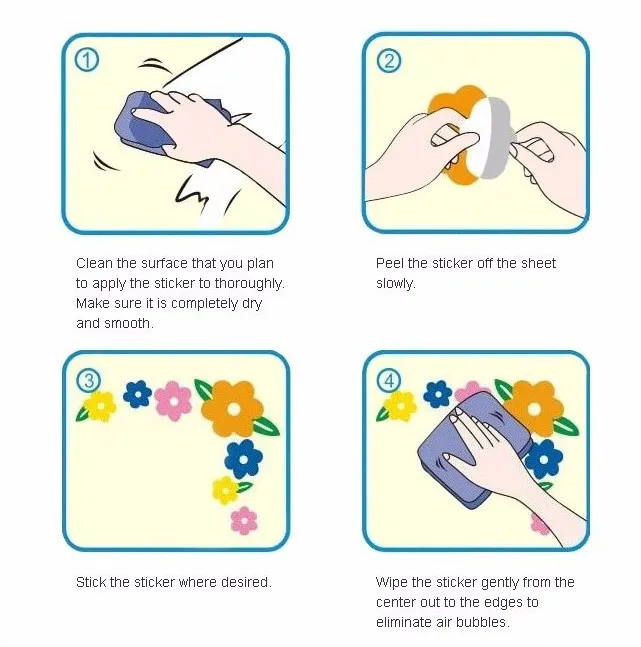 ①

Clean the surface that you plan to apply the sticker to thoroughly. Make sure it is completely dry and smooth.

②

Peel the sticker off the sheet slowly.

③

Stick the sticker where desired.

④

Wipe the sticker gently from the center out to the edges to eliminate air bubbles.