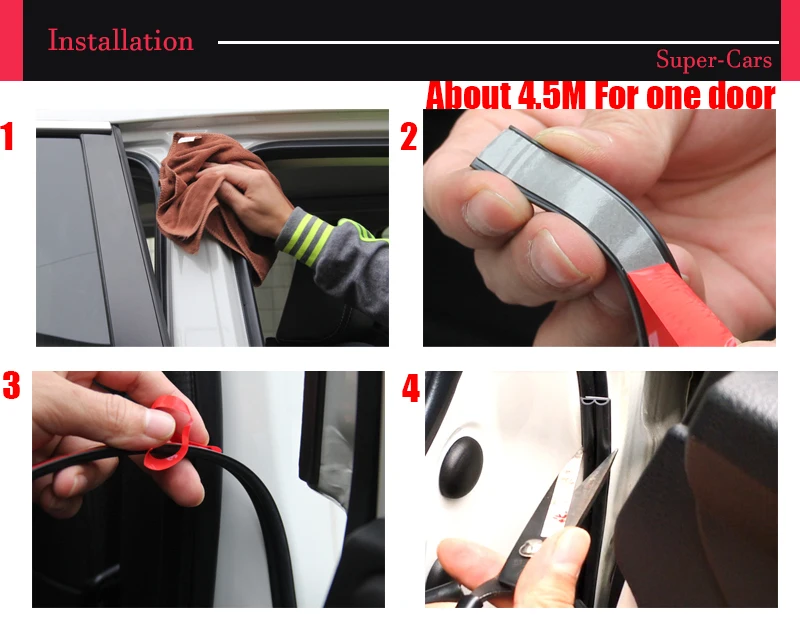 Installation

Super-Cars

About 4.5M For one door

1

2

3

4