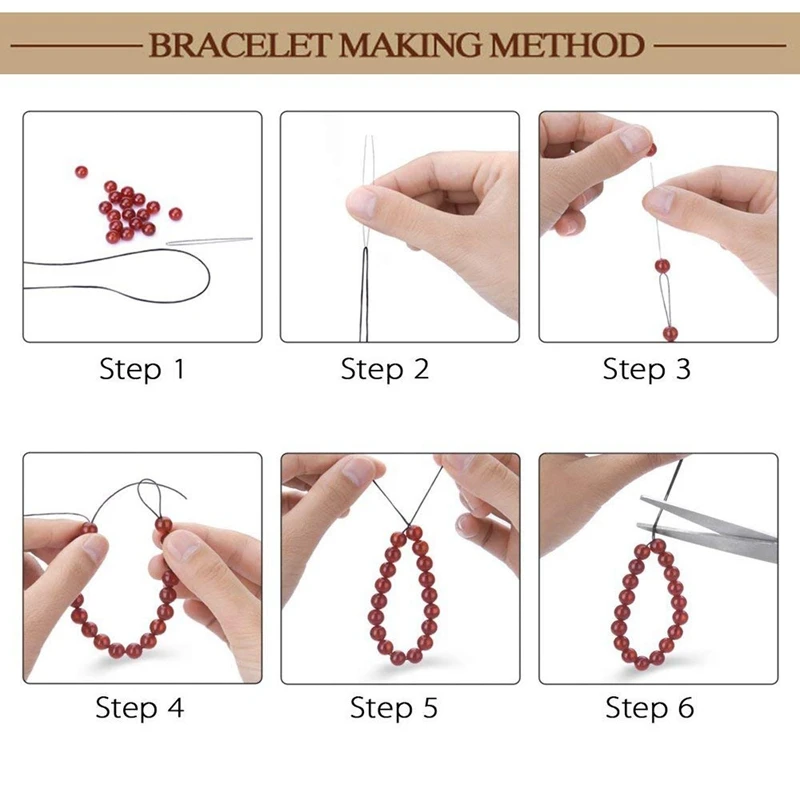 BRACELET MAKING METHOD

Step 1

Step 2

Step 3

Step 4

Step 5

Step 6