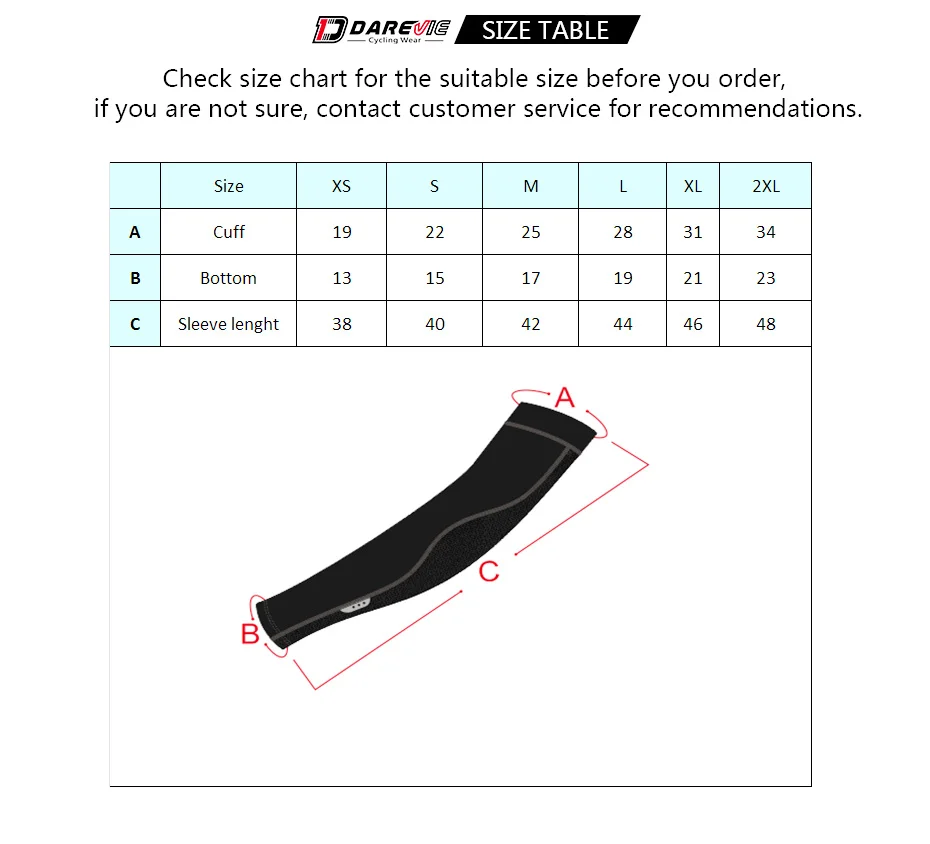 DAREVIE Cycling Wear SIZE TABLE

Check size chart for the suitable size before you order,
if you are not sure, contact customer service for recommendations.

| | Size | XS | S | M | L | XL | 2XL |
|---|---|---|---|---|---|---|---|
| A | Cuff | 19 | 22 | 25 | 28 | 31 | 34 |
| B | Bottom | 13 | 15 | 17 | 19 | 21 | 23 |
| C | Sleeve lenght | 38 | 40 | 42 | 44 | 46 | 48 |

A

C

B