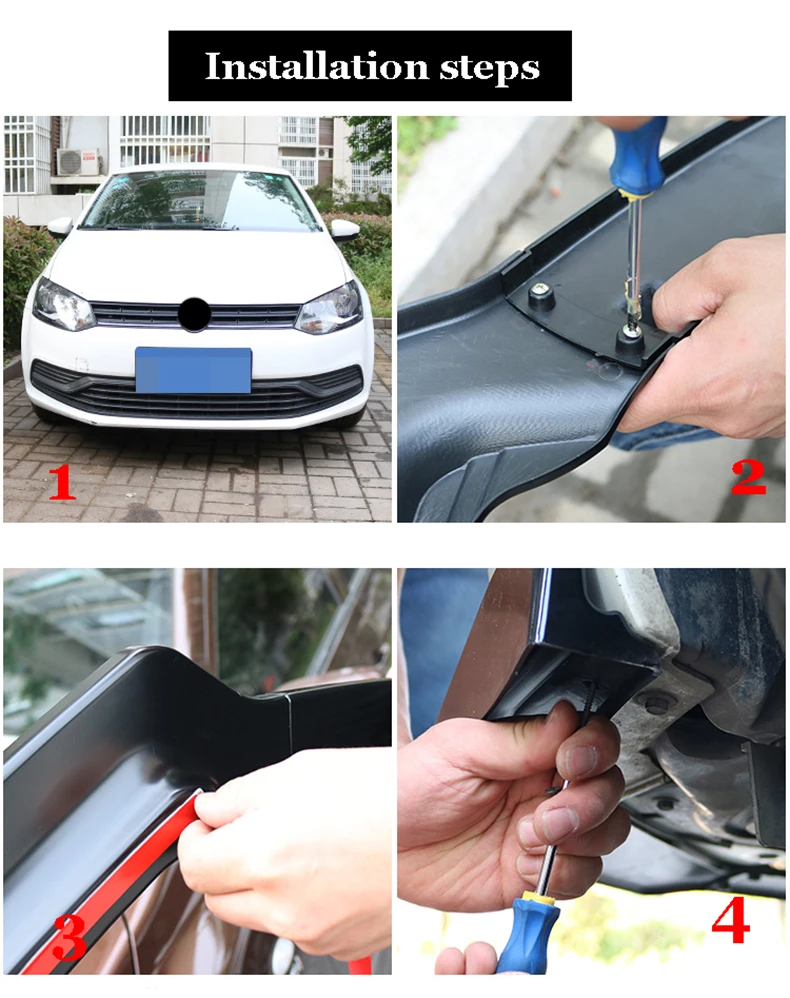 Installation steps

1

2

3

4