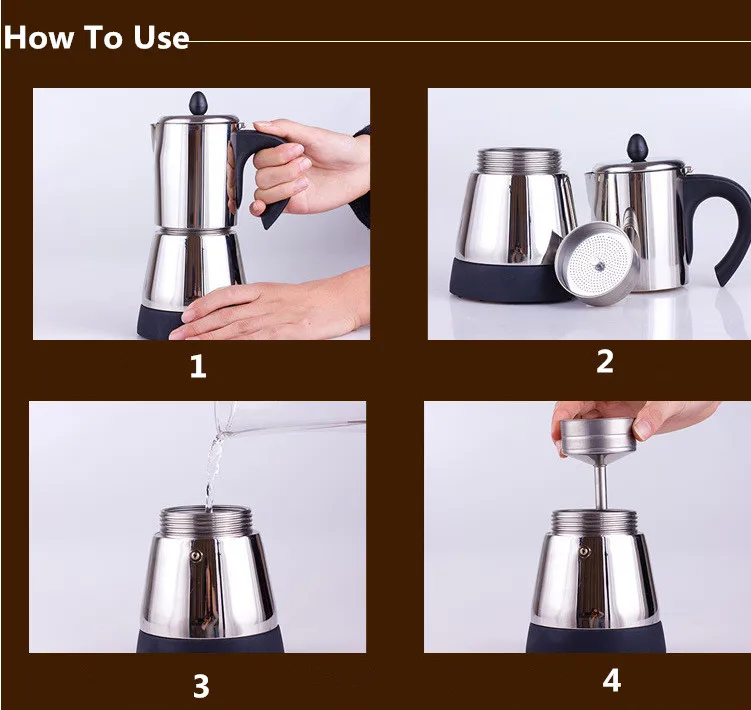 How To Use

1

2

3

4