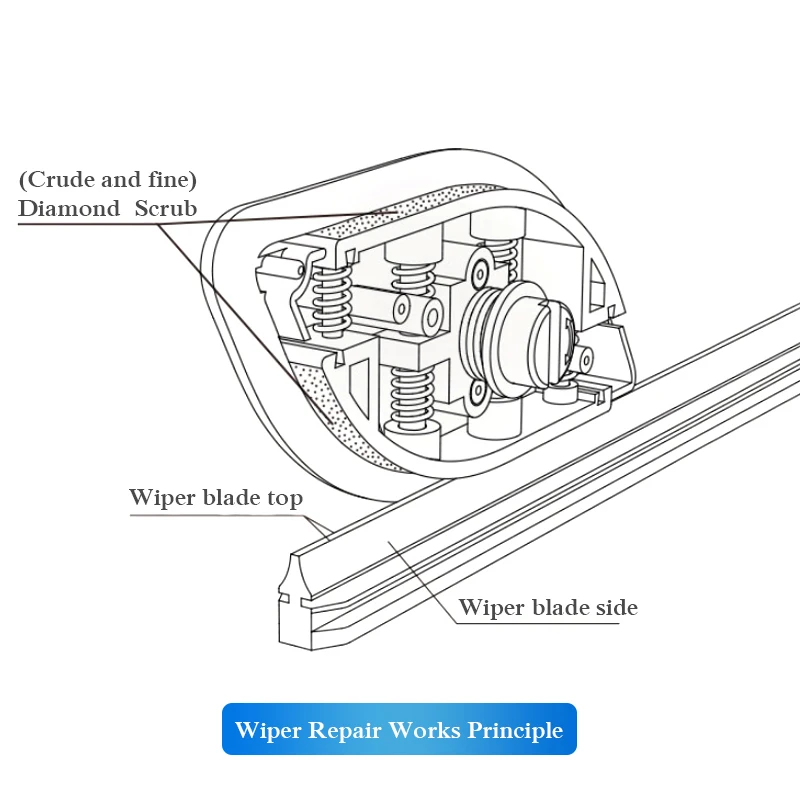 (Crude and fine)
Diamond Scrub

Wiper blade top

Wiper blade side

Wiper Repair Works Principle