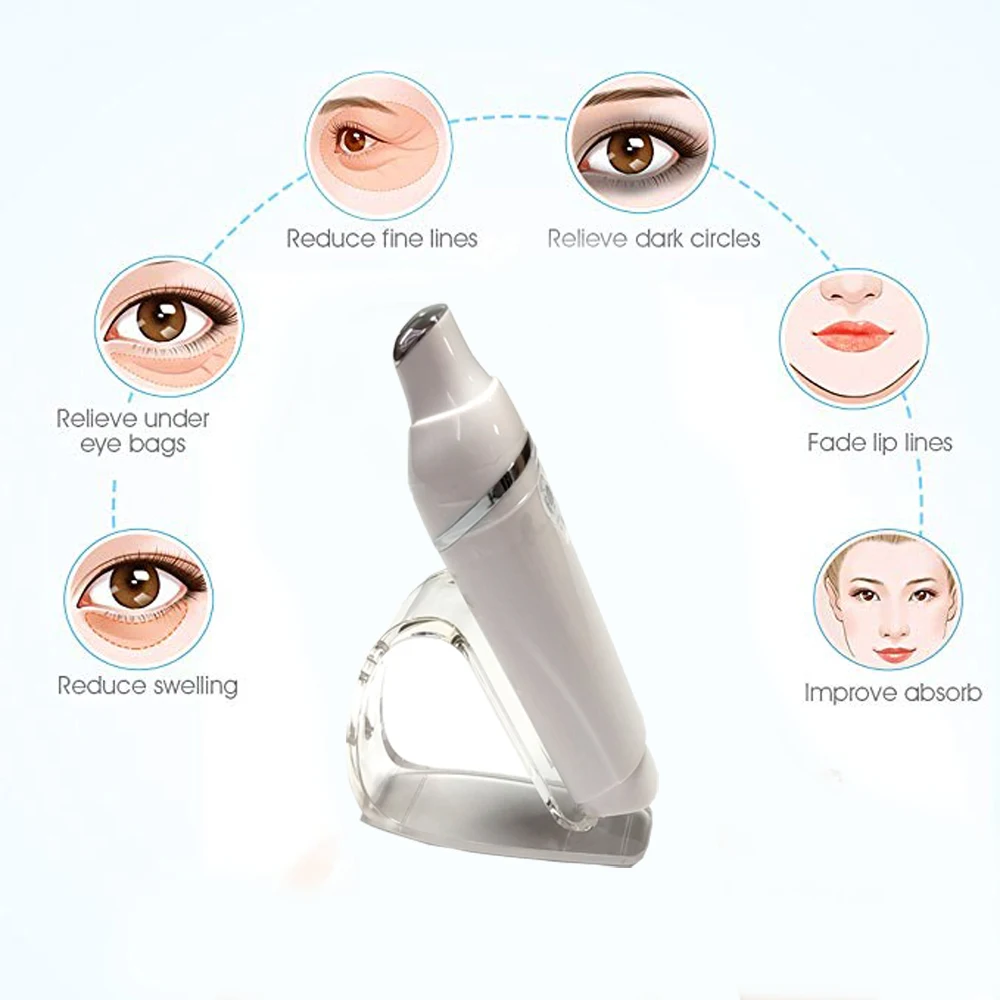 Reduce fine lines

Relieve dark circles

Relieve under eye bags

Fade lip lines

Reduce swelling

Improve absorb